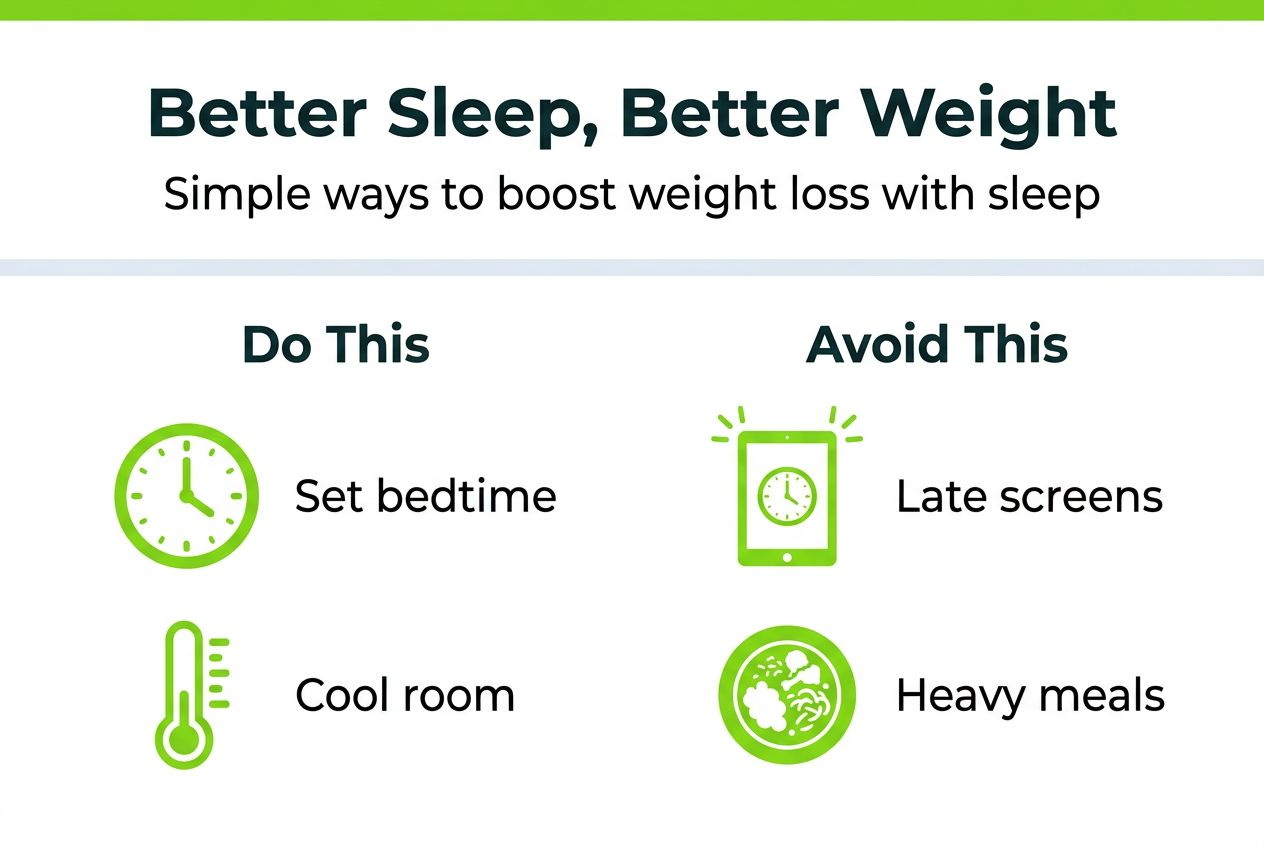 Better Sleep, Better Weight

Simple ways to boost weight loss with sleep

Do This

Set bedtime

Cool room

Avoid This

Late screens

Heavy meals