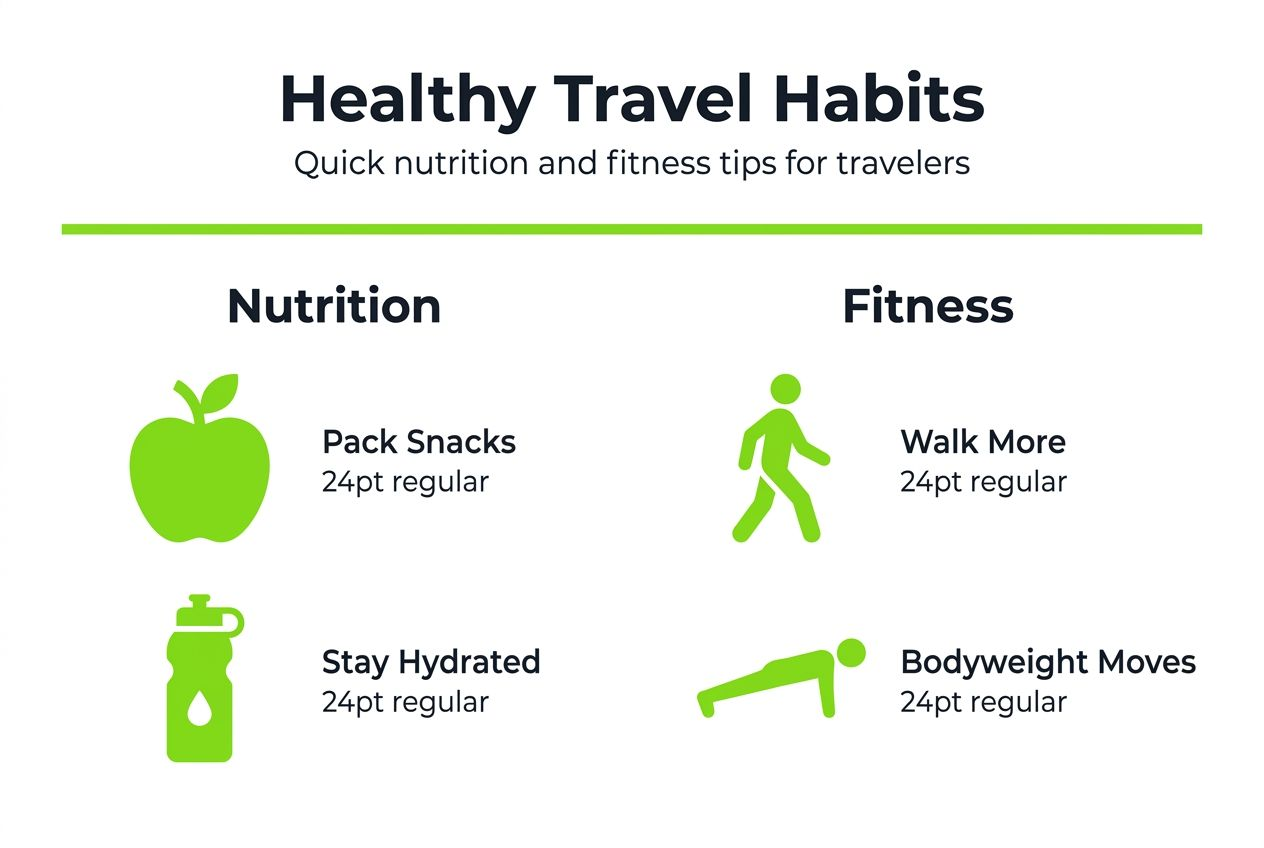 Healthy Travel Habits

Quick nutrition and fitness tips for travelers

Nutrition

Pack Snacks
24pt regular

Stay Hydrated
24pt regular

Fitness

Walk More
24pt regular

Bodyweight Moves
24pt regular