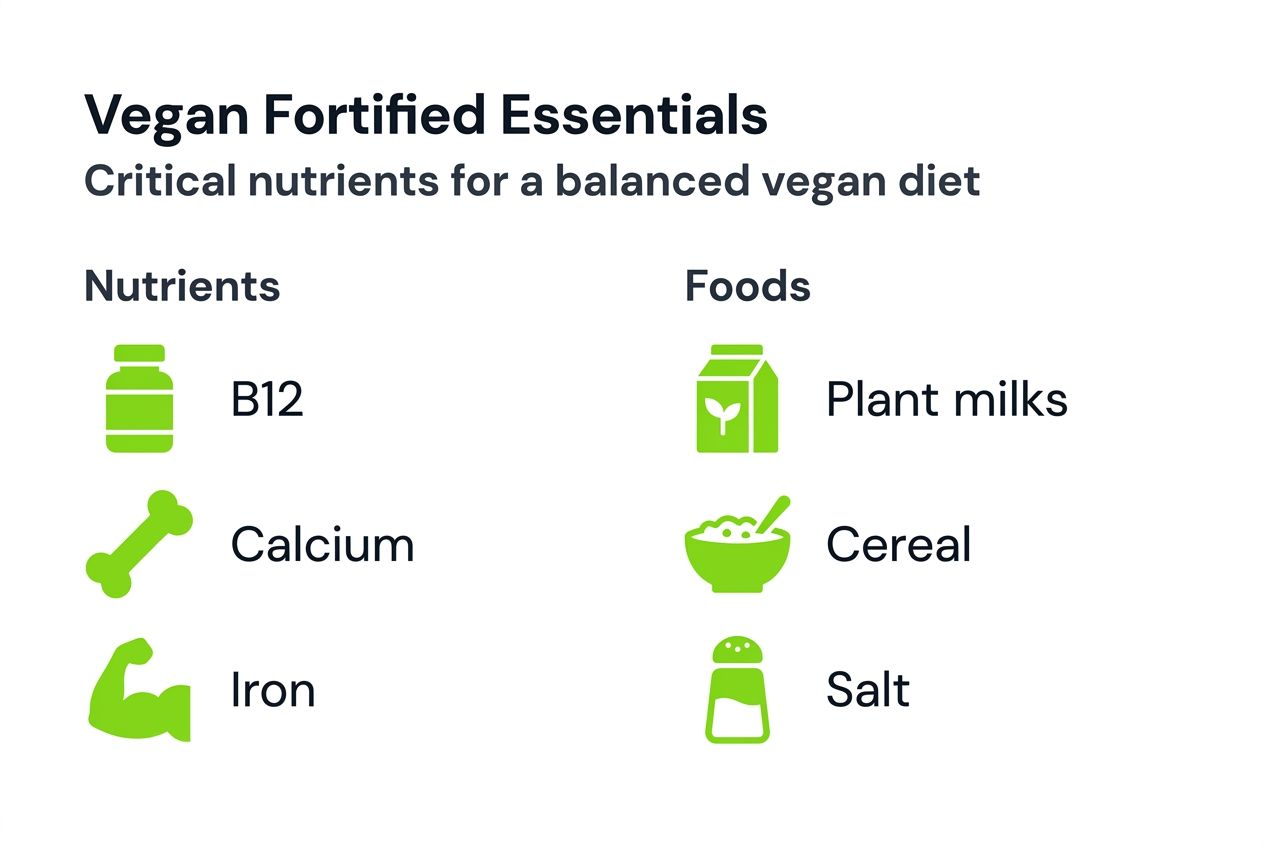 Vegan Fortified Essentials
Critical nutrients for a balanced vegan diet

Nutrients

B12

Calcium

Iron

Foods

Plant milks

Cereal

Salt