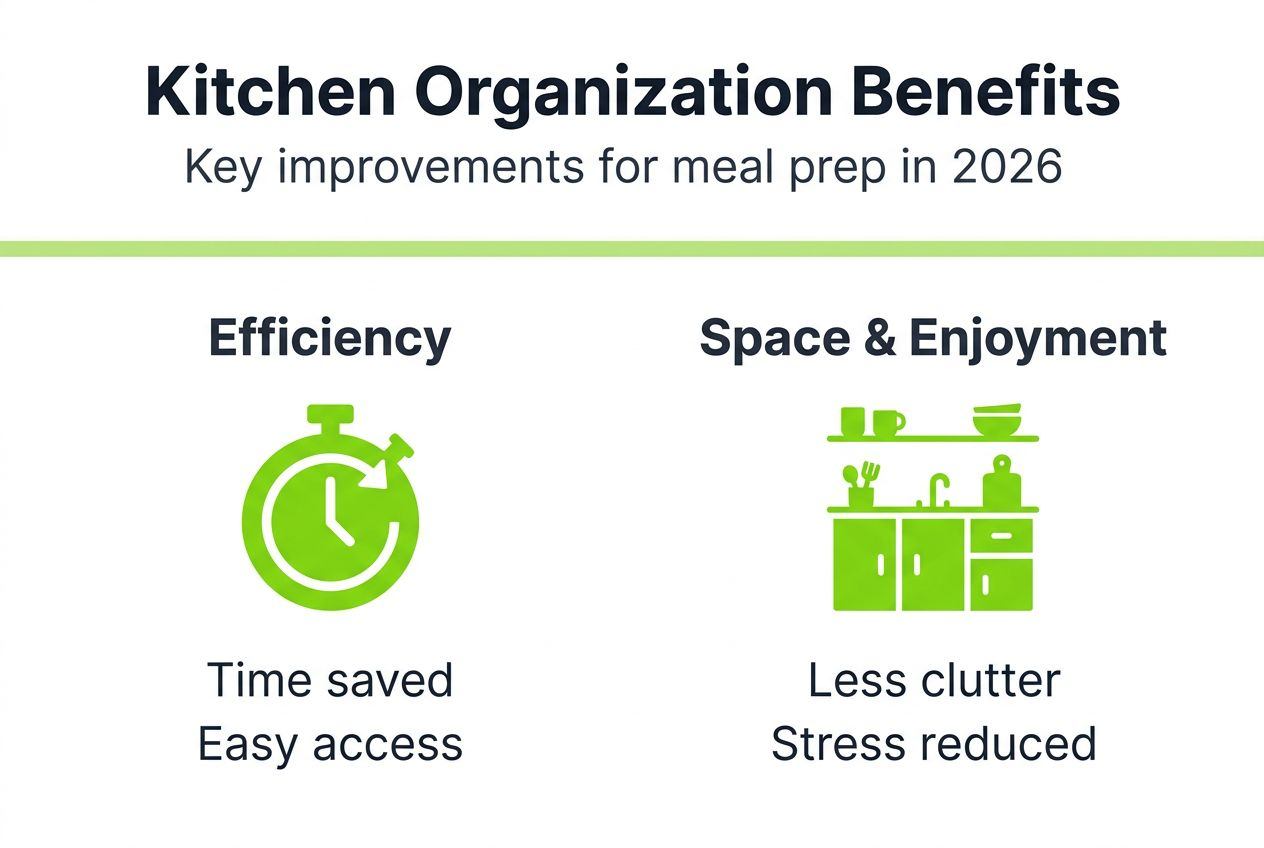 Kitchen Organization Benefits
Key improvements for meal prep in 2026

Efficiency

Time saved
Easy access

Space & Enjoyment

Less clutter
Stress reduced