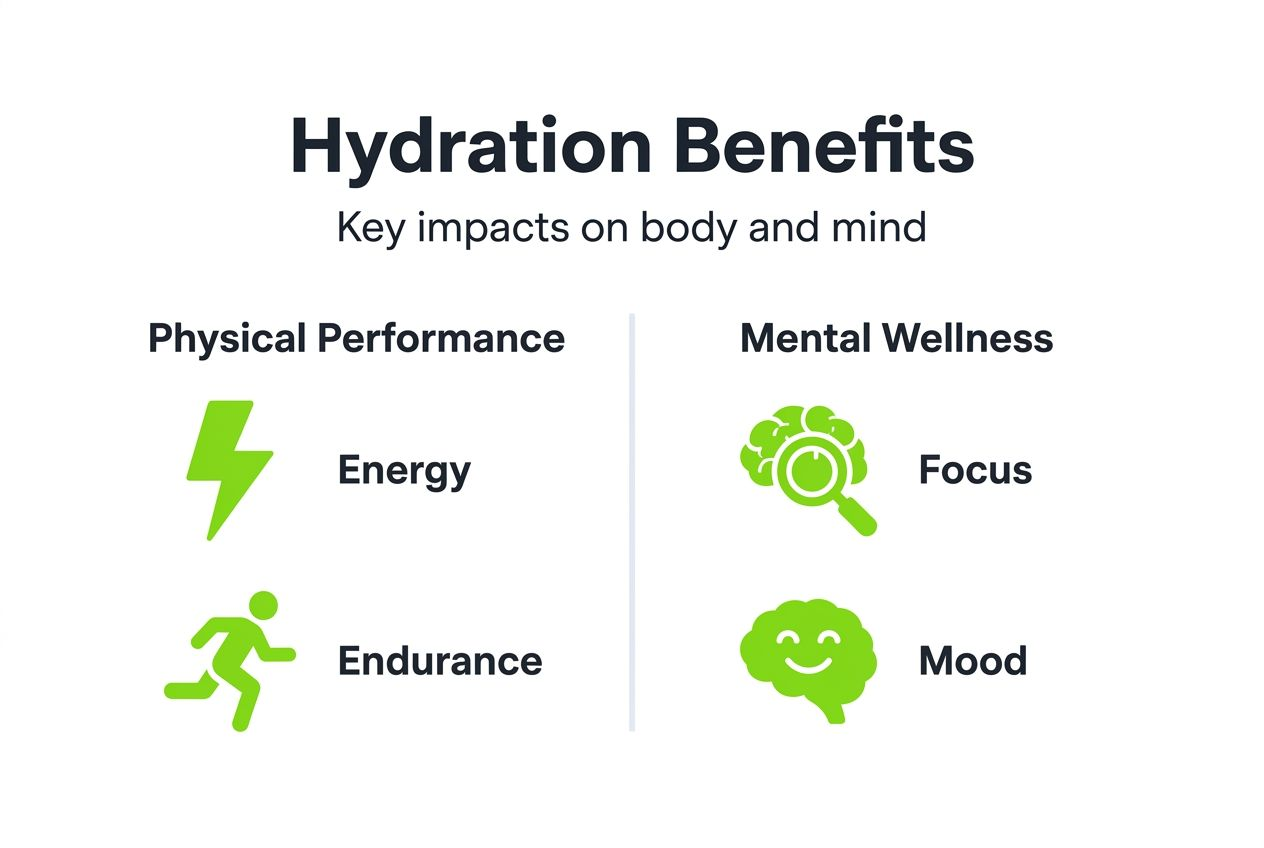 Hydration Benefits

Key impacts on body and mind

Physical Performance

Energy

Endurance

Mental Wellness

Focus

Mood