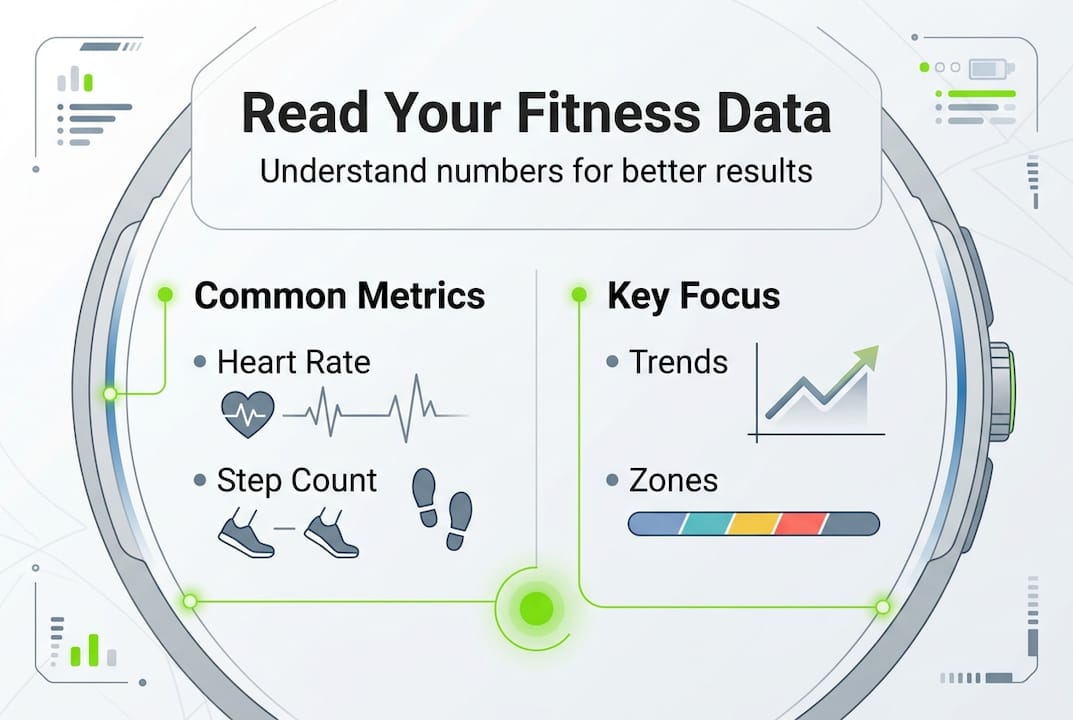 Read Your Fitness Data
Understand numbers for better results

Common Metrics
• Heart Rate
• Step Count

Key Focus
• Trends
• Zones