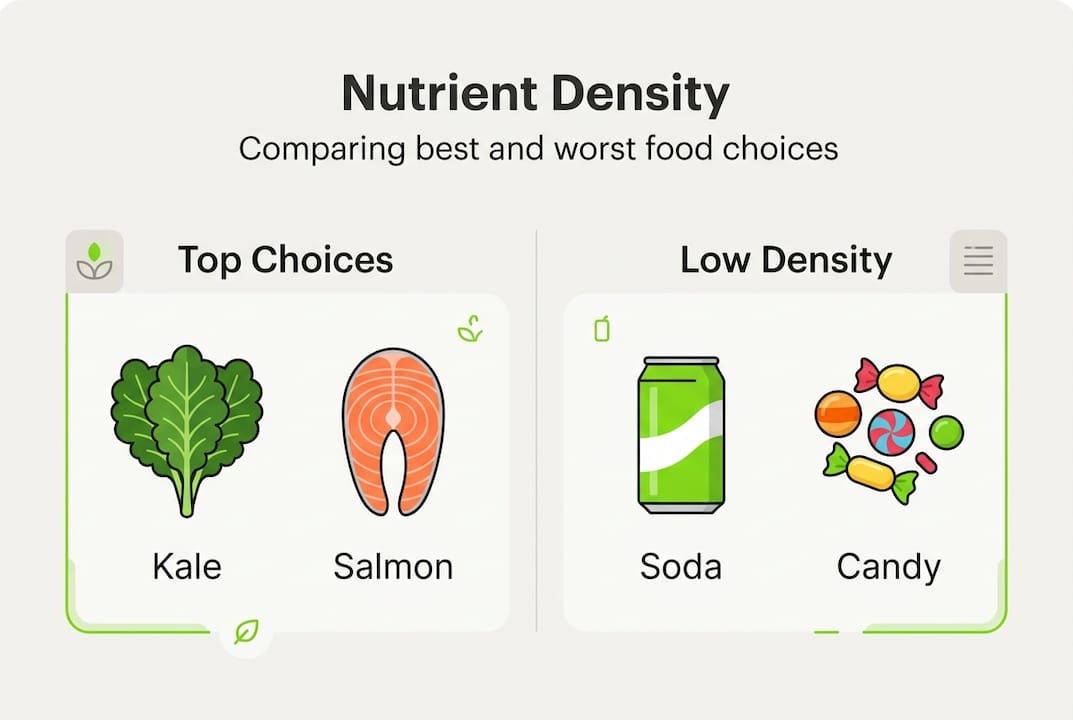 Nutrient Density
Comparing best and worst food choices

Top Choices

Kale
Salmon

Low Density

Soda
Candy