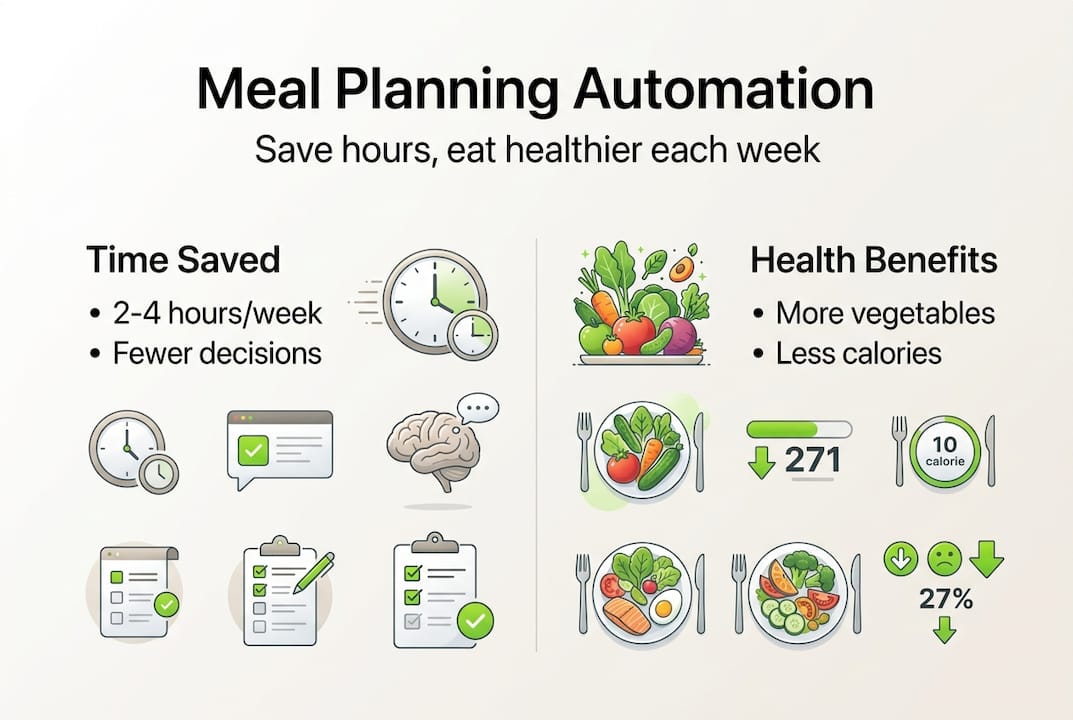 Meal Planning Automation

Save hours, eat healthier each week

Time Saved

• 2-4 hours/week
• Fewer decisions

Health Benefits

• More vegetables
• Less calories

271

10 calorie

27%