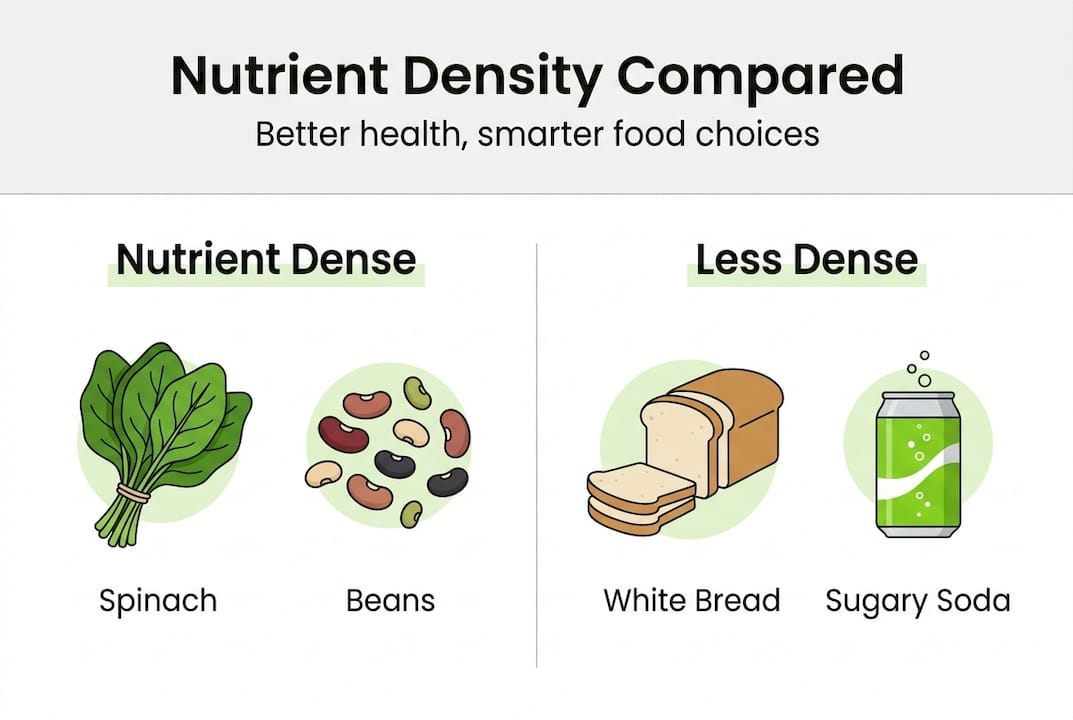 Nutrient Density Compared
Better health, smarter food choices

Nutrient Dense

Spinach

Beans

Less Dense

White Bread

Sugary Soda