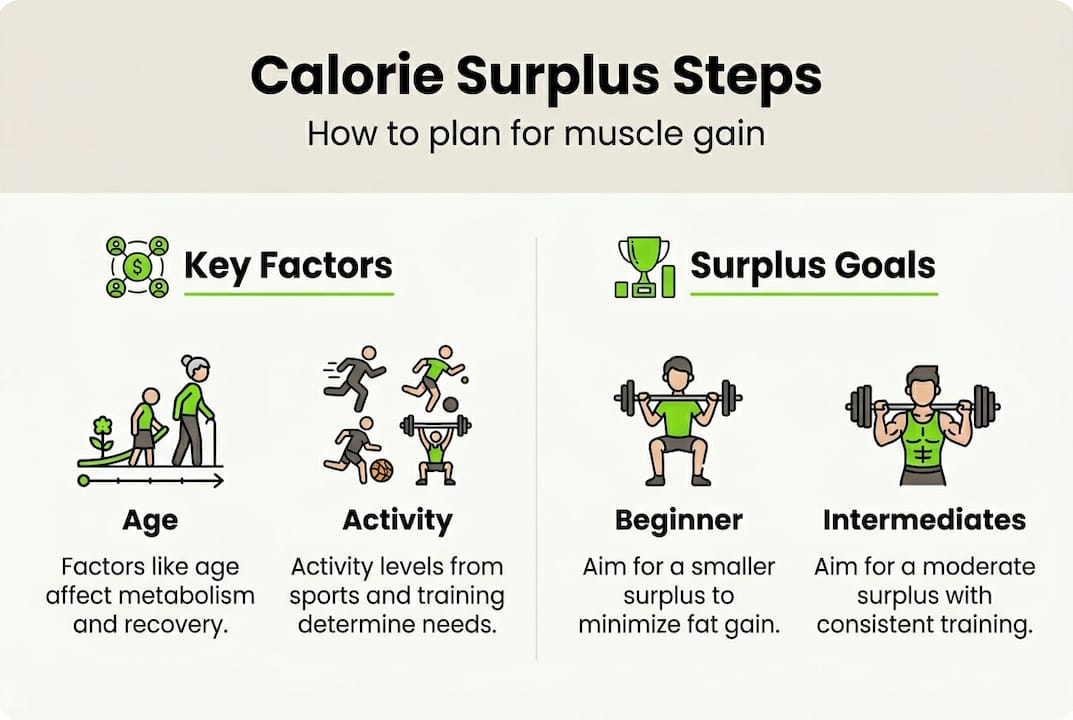 Calorie Surplus Steps

How to plan for muscle gain

Key Factors

Age

Factors like age affect metabolism and recovery.

Activity

Activity levels from sports and training determine needs.

Surplus Goals

Beginner

Aim for a smaller surplus to minimize fat gain.

Intermediates

Aim for a moderate surplus with consistent training.