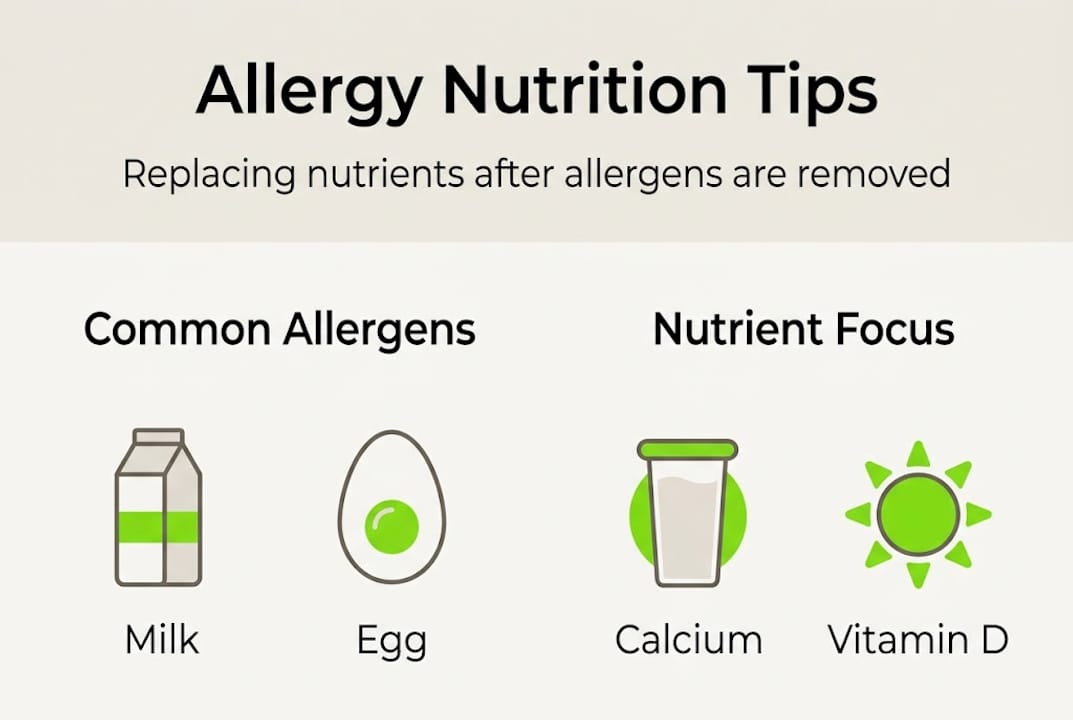 Allergy Nutrition Tips

Replacing nutrients after allergens are removed

Common Allergens

Milk

Egg

Nutrient Focus

Calcium

Vitamin D