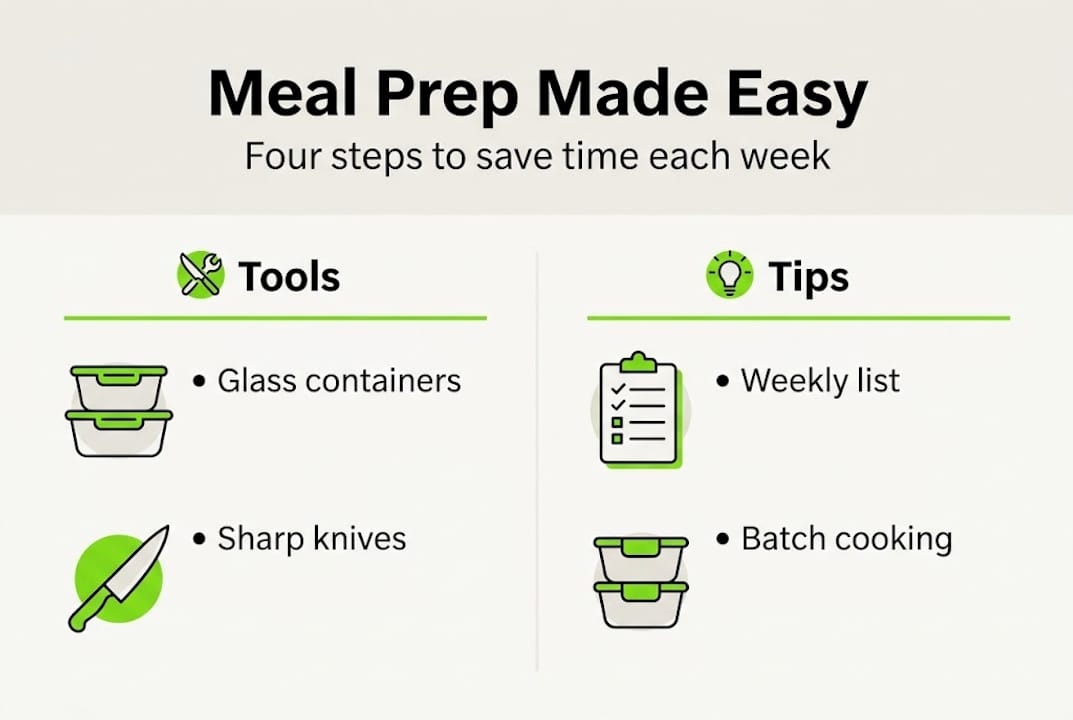 Meal Prep Made Easy

Four steps to save time each week

Tools

• Glass containers

• Sharp knives

Tips

• Weekly list

• Batch cooking