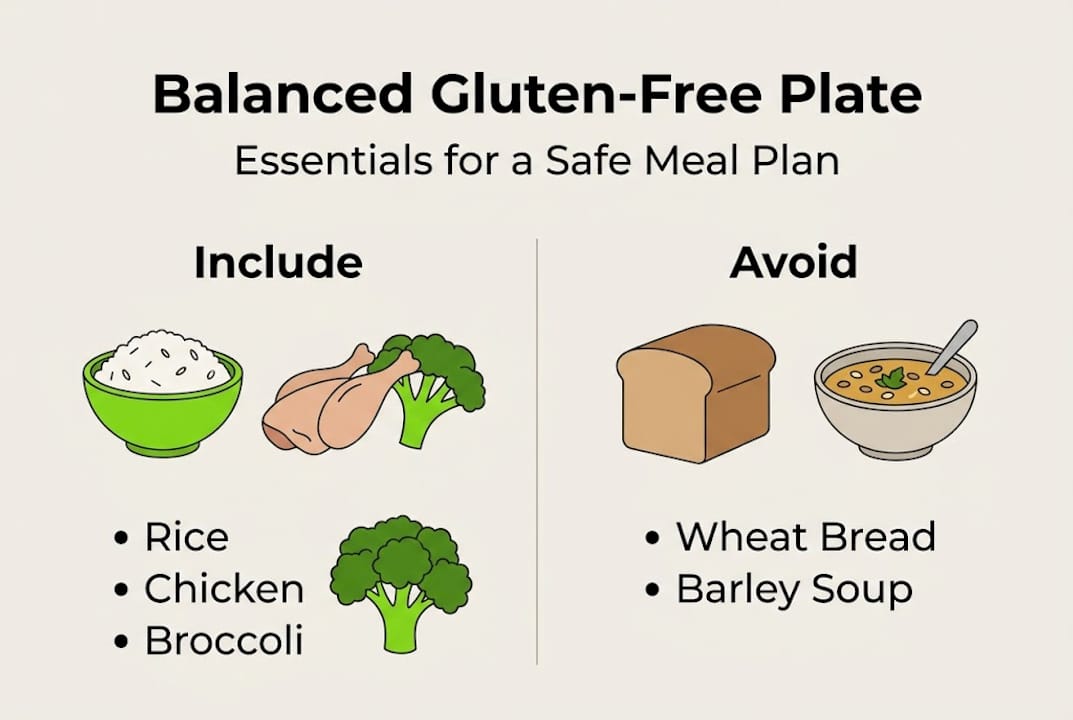 Balanced Gluten-Free Plate
Essentials for a Safe Meal Plan

Include

• Rice
• Chicken
• Broccoli

Avoid

• Wheat Bread
• Barley Soup