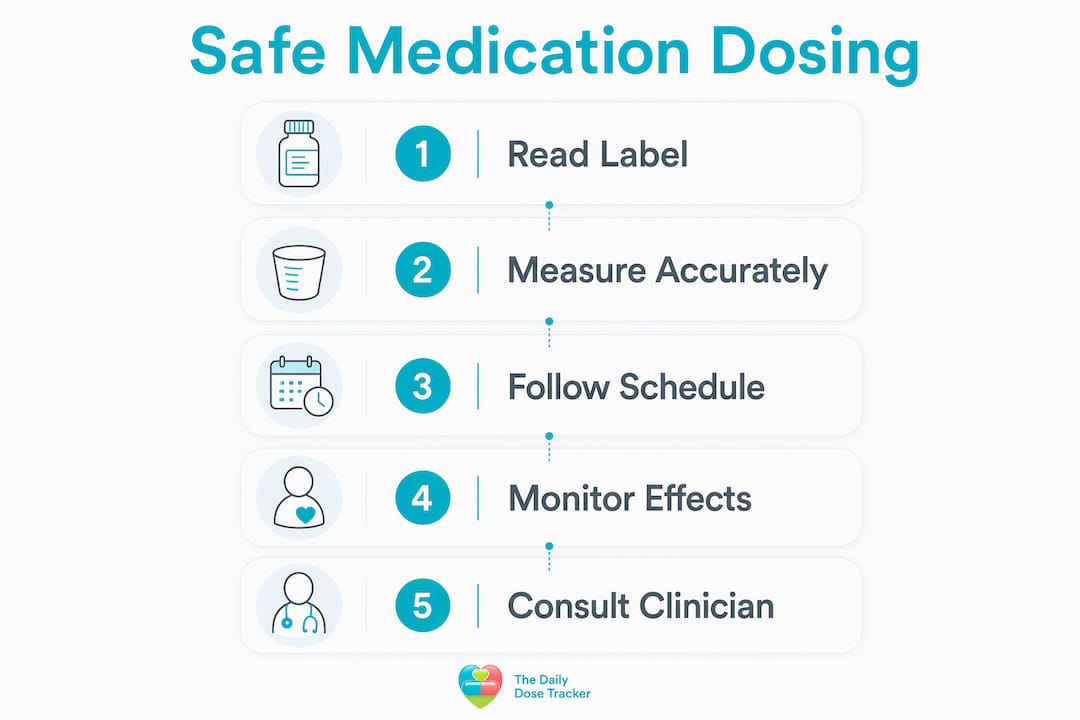 Safe Medication Dosing

1 Read Label

2 Measure Accurately

3 Follow Schedule

4 Monitor Effects

5 Consult Clinician

The Daily Dose Tracker