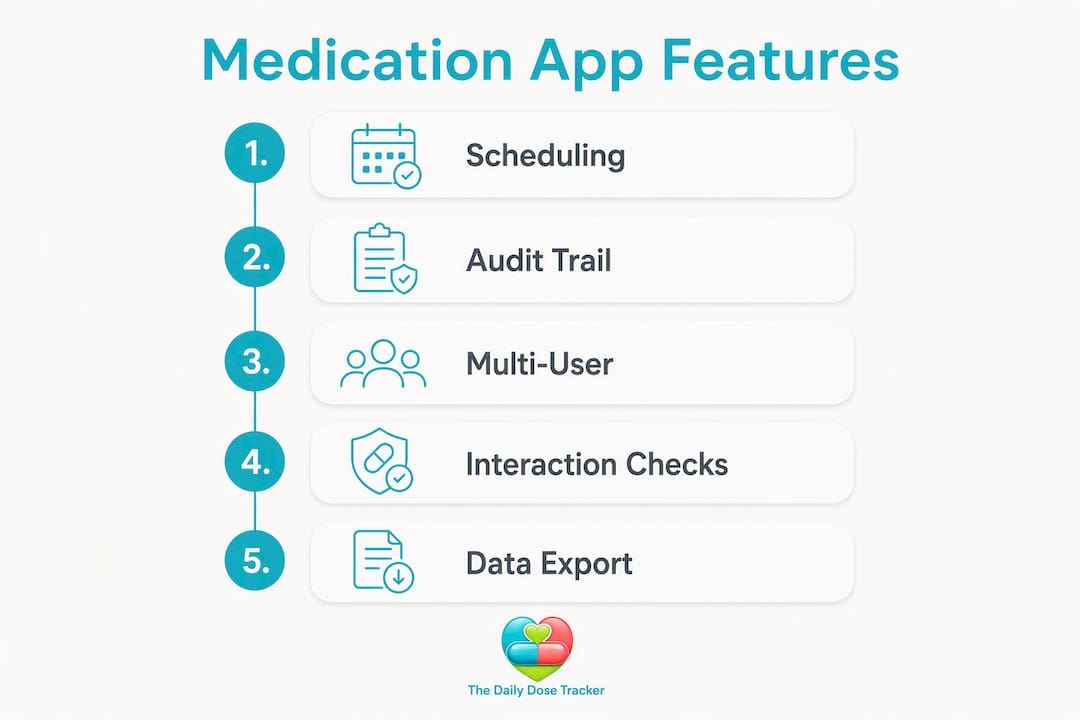 Medication App Features

1. Scheduling

2. Audit Trail

3. Multi-User

4. Interaction Checks

5. Data Export

The Daily Dose Tracker