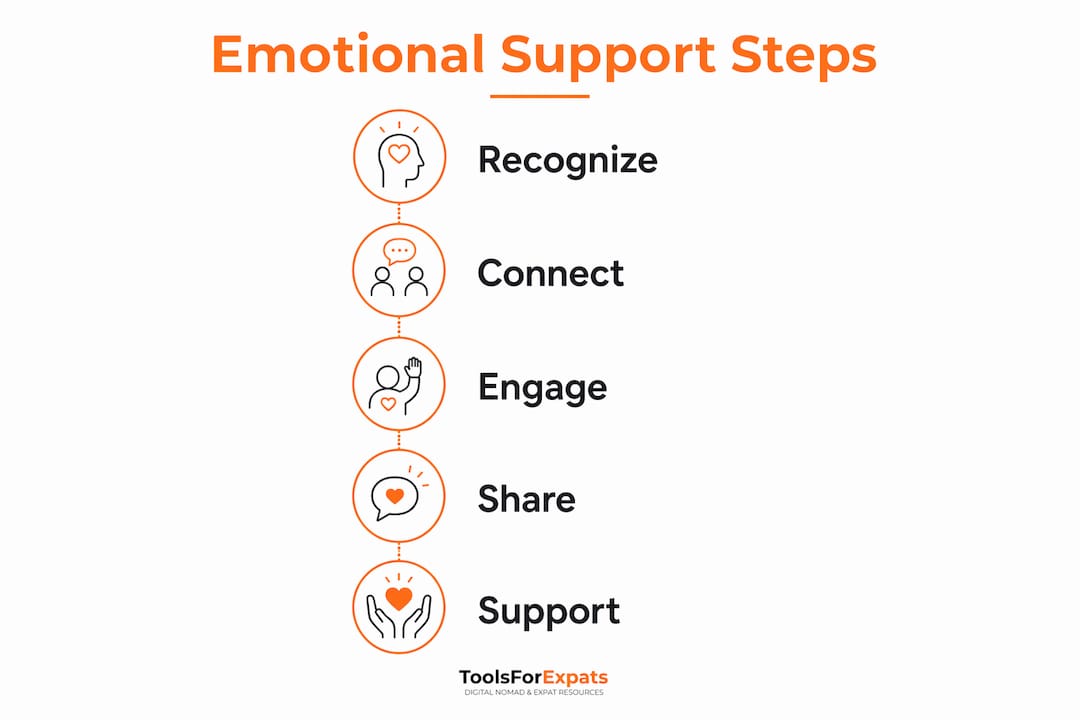 Emotional Support Steps

Recognize

Connect

Engage

Share

Support

ToolsForExpats
DIGITAL NOMAD & EXPAT RESOURCES