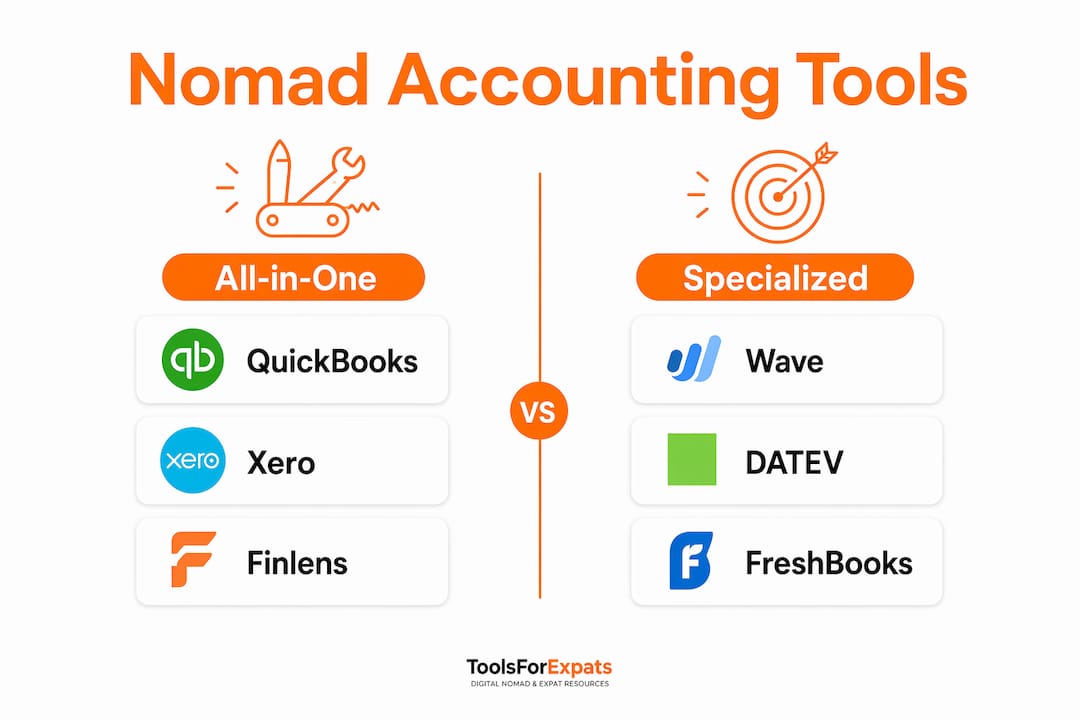 Nomad Accounting Tools

All-in-One

qb QuickBooks

xero Xero

Finlens

VS

Specialized

Wave

DATEV

FreshBooks

ToolsForExpats
DIGITAL NOMAD & EXPAT RESOURCES