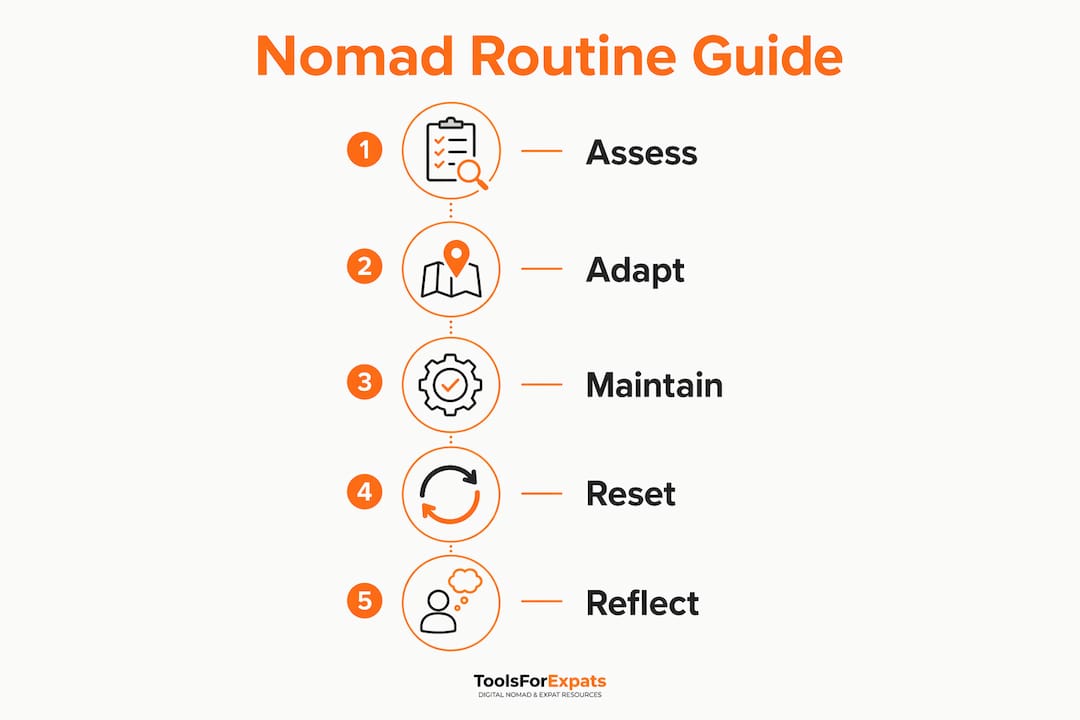 Nomad Routine Guide

1 Assess

2 Adapt

3 Maintain

4 Reset

5 Reflect

ToolsForExpats
DIGITAL NOMAD & EXPAT RESOURCES