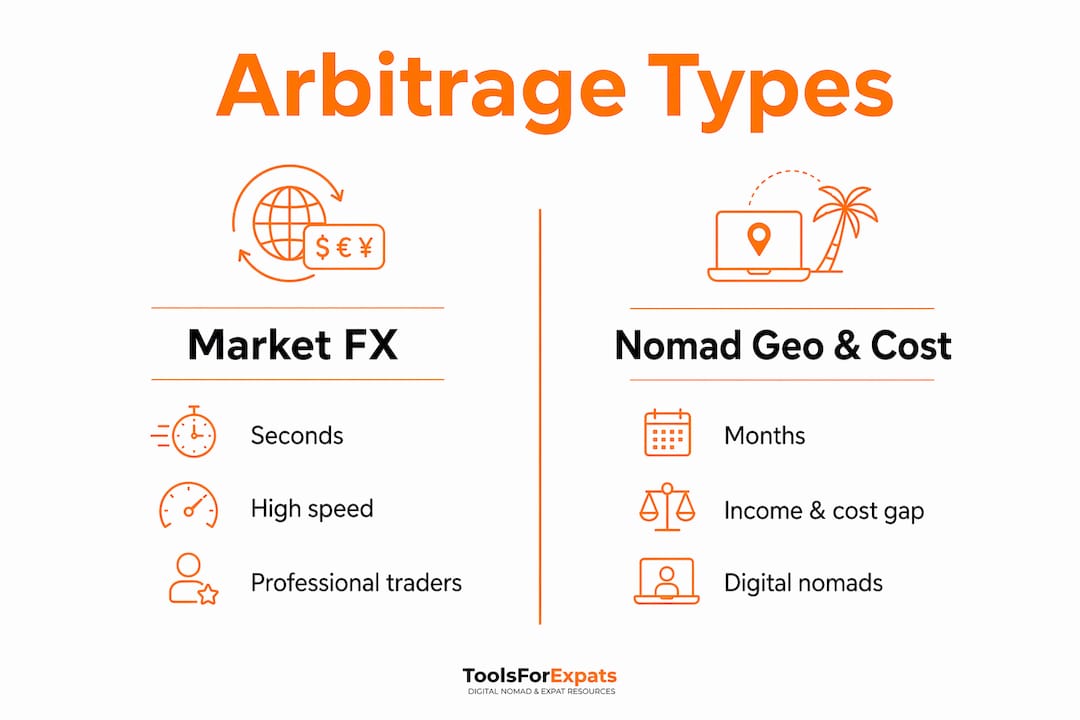 Arbitrage Types

$ € ¥

Market FX

Seconds

High speed

Professional traders

Nomad Geo & Cost

Months

Income & cost gap

Digital nomads

ToolsForExpats
DIGITAL NOMAD & EXPAT RESOURCES