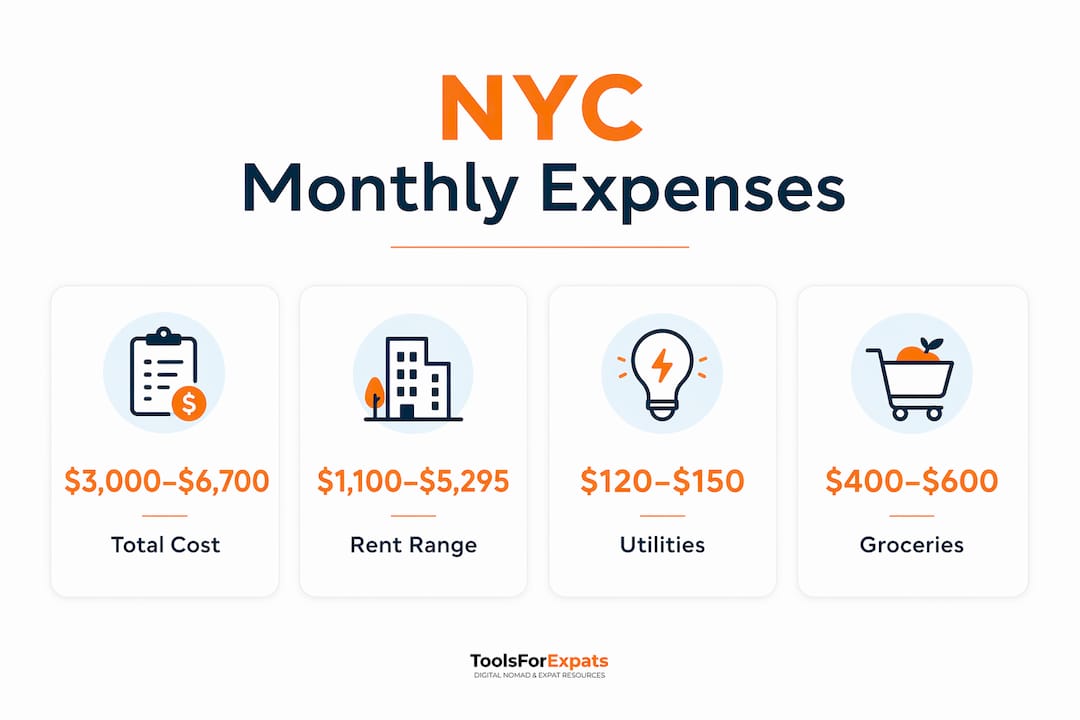 NYC
Monthly Expenses

\$3,000–\$6,700
Total Cost

\$1,100–\$5,295
Rent Range

\$120–\$150
Utilities

\$400–\$600
Groceries

ToolsForExpats
DIGITAL NOMAD & EXPAT RESOURCES