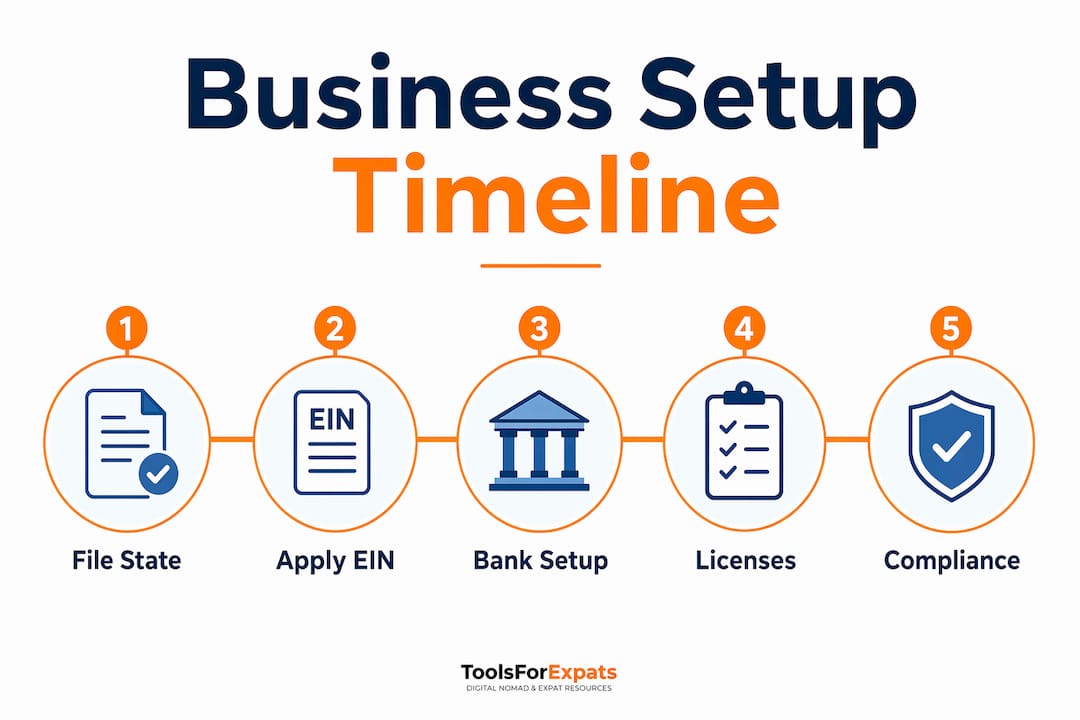 Business Setup Timeline

1
EIN
File State

2
Apply EIN

3
Bank Setup

4
Licenses

5
Compliance

ToolsForExpats
DIGITAL NOMAD & EXPAT RESOURCES