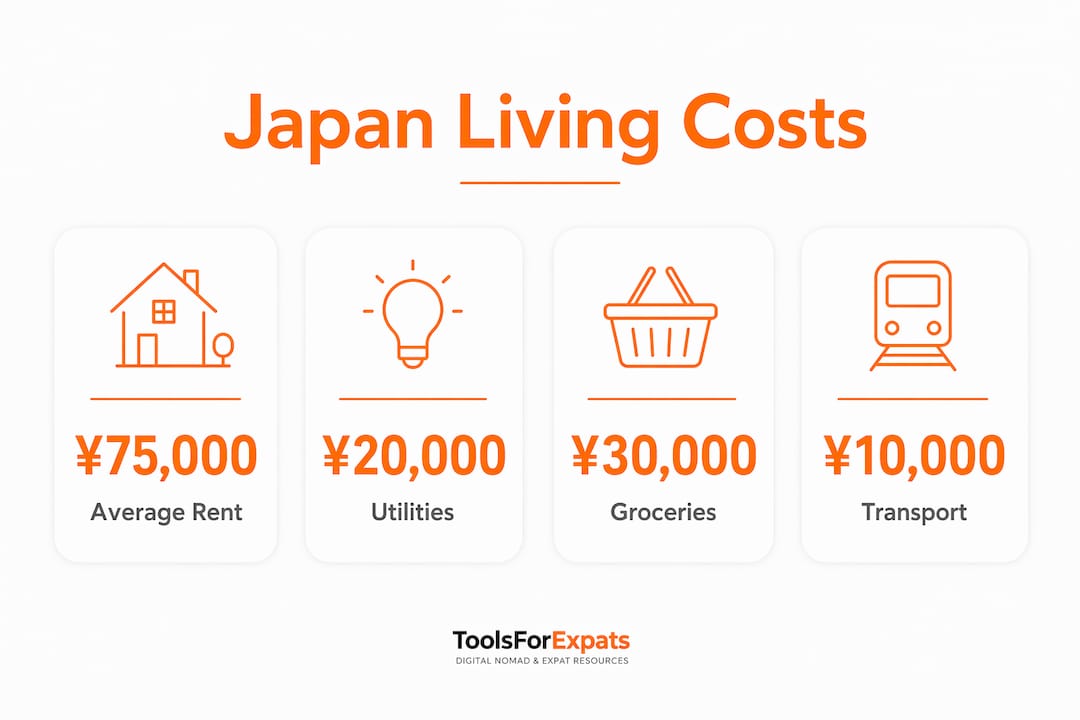 Japan Living Costs

¥75,000
Average Rent

¥20,000
Utilities

¥30,000
Groceries

¥10,000
Transport

ToolsForExpats
DIGITAL NOMAD & EXPAT RESOURCES