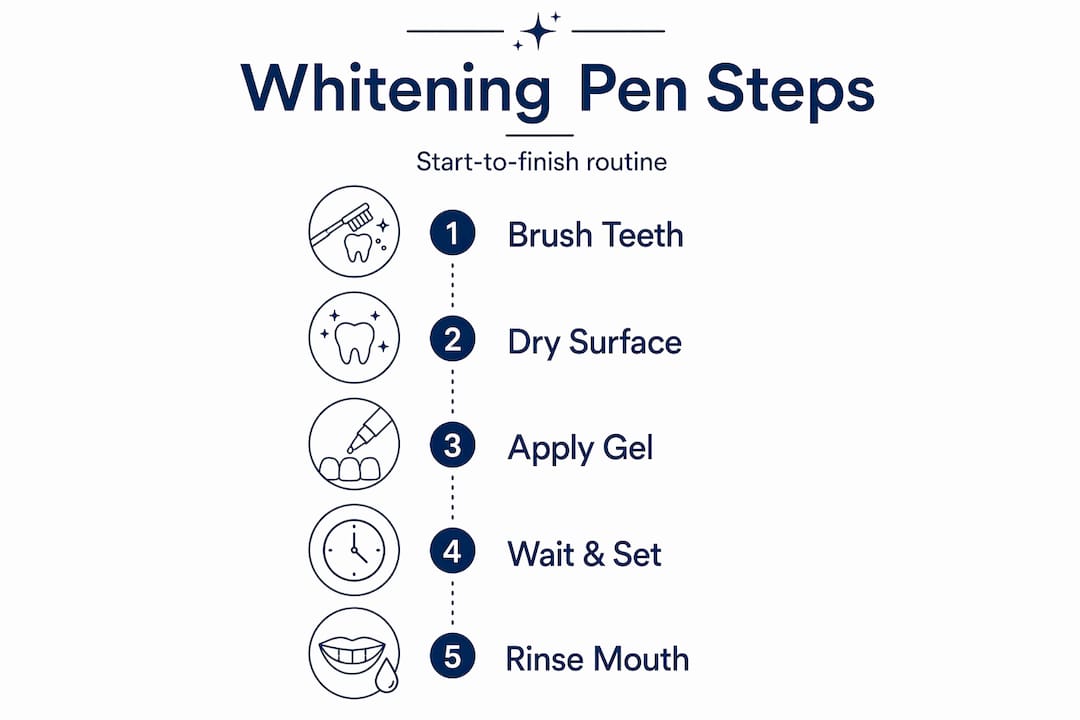 Whitening Pen Steps

Start-to-finish routine

1 Brush Teeth

2 Dry Surface

3 Apply Gel

4 Wait & Set

5 Rinse Mouth