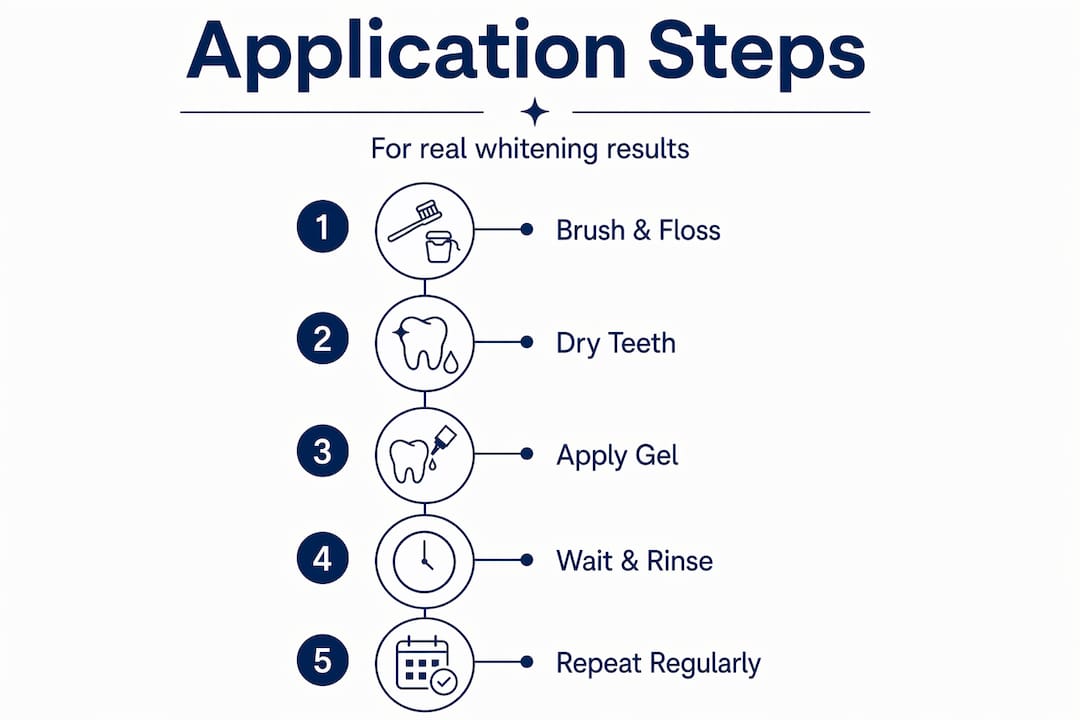 Application Steps

For real whitening results

1 Brush & Floss

2 Dry Teeth

3 Apply Gel

4 Wait & Rinse

5 Repeat Regularly