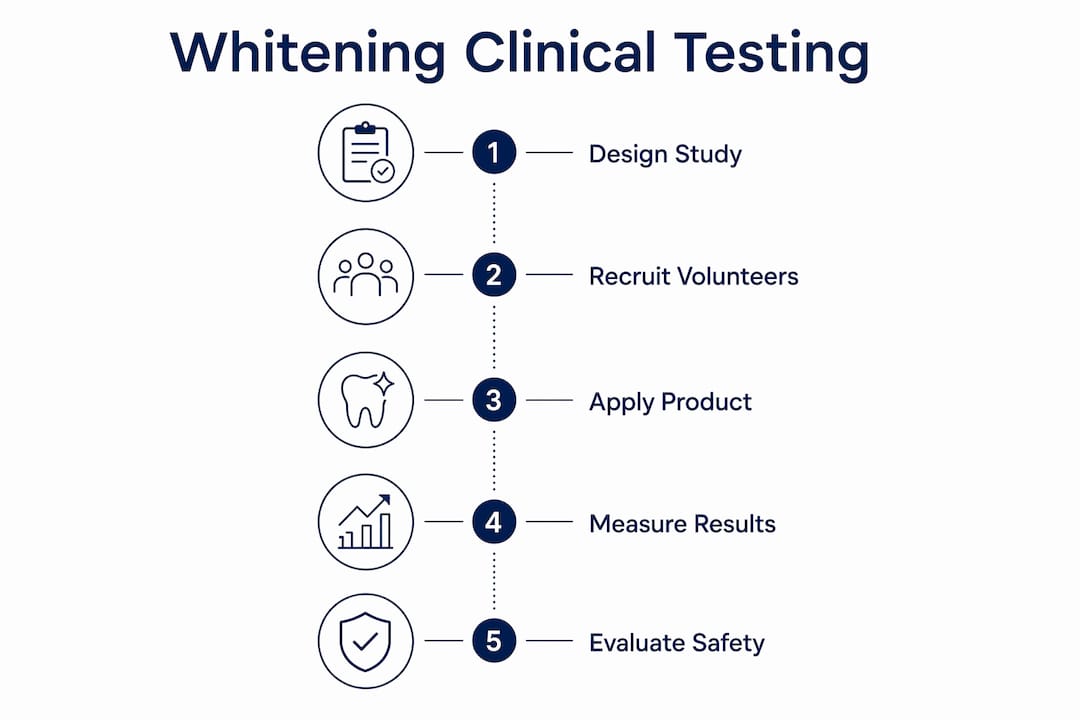 Whitening Clinical Testing

1 Design Study

2 Recruit Volunteers

3 Apply Product

4 Measure Results

5 Evaluate Safety