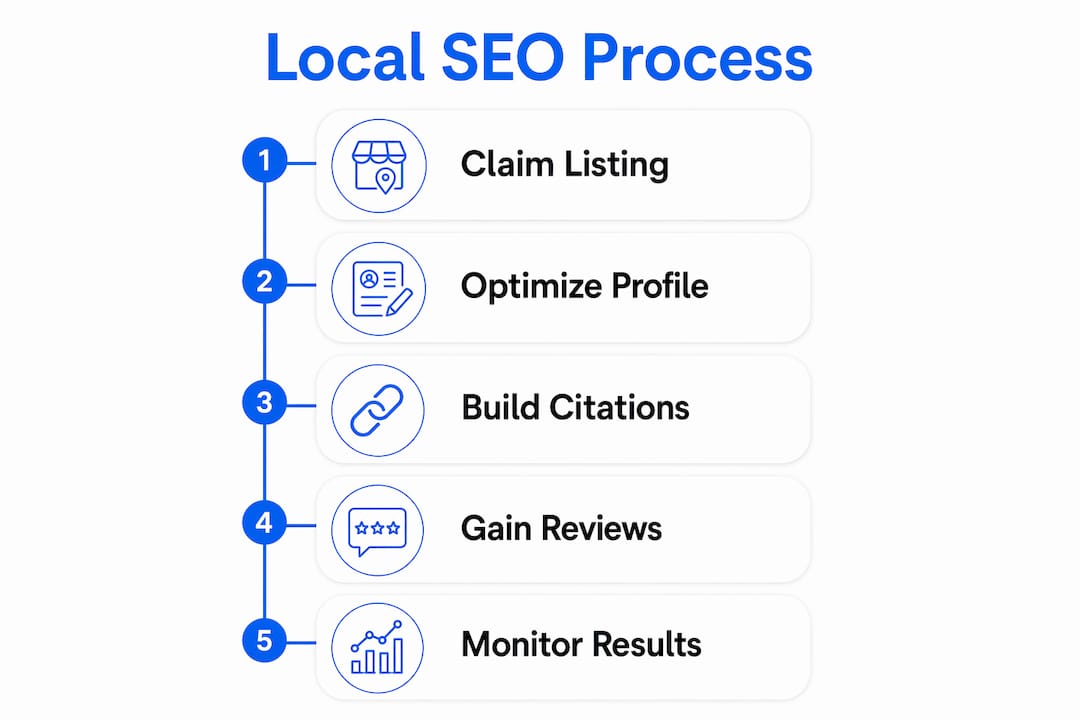 Local SEO Process

1 Claim Listing

2 Optimize Profile

3 Build Citations

4 Gain Reviews

5 Monitor Results