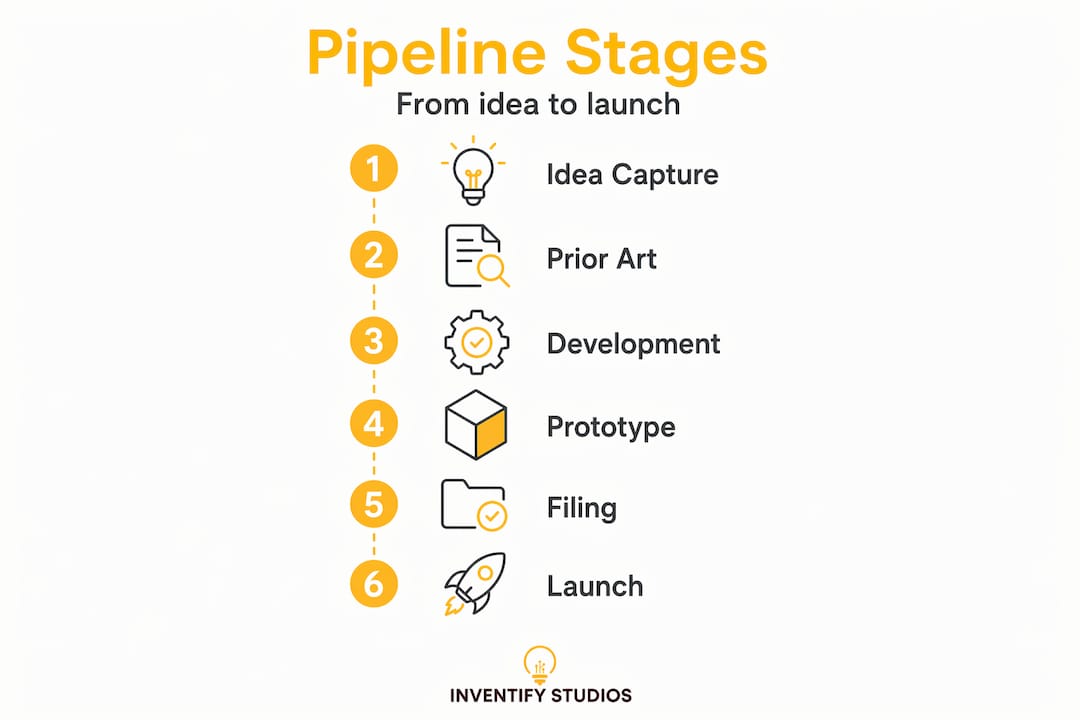 Pipeline Stages
From idea to launch

1 Idea Capture
2 Prior Art
3 Development
4 Prototype
5 Filing
6 Launch

INVENTIFY STUDIOS