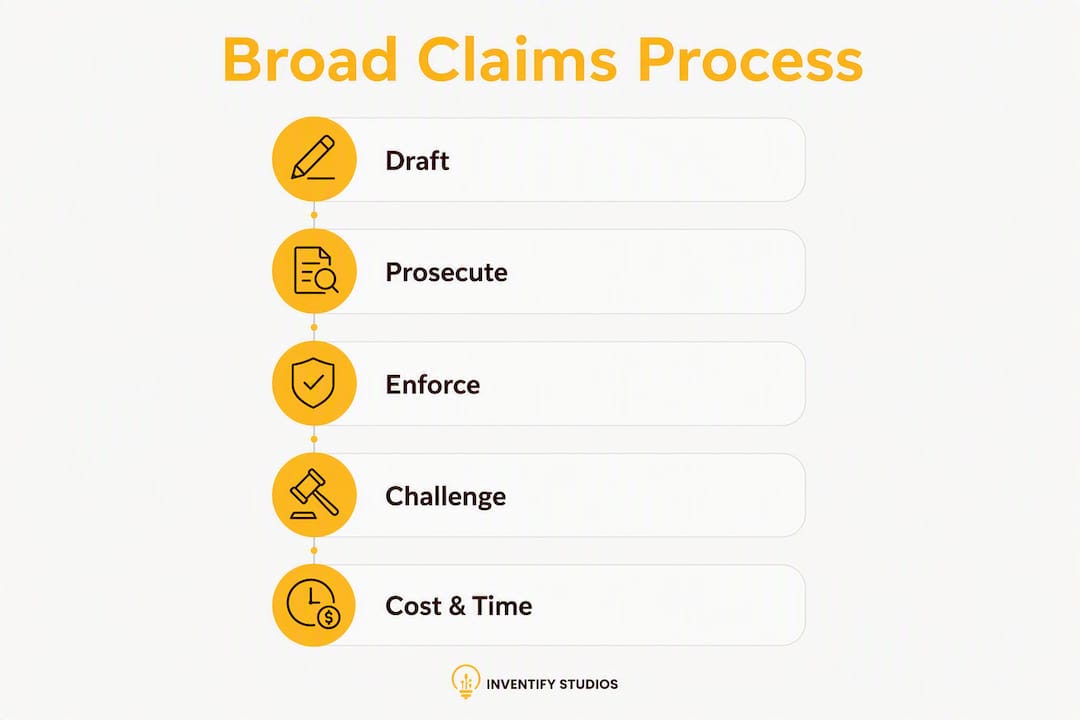 Broad Claims Process

Draft

Prosecute

Enforce

Challenge

Cost & Time

INVENTIFY STUDIOS