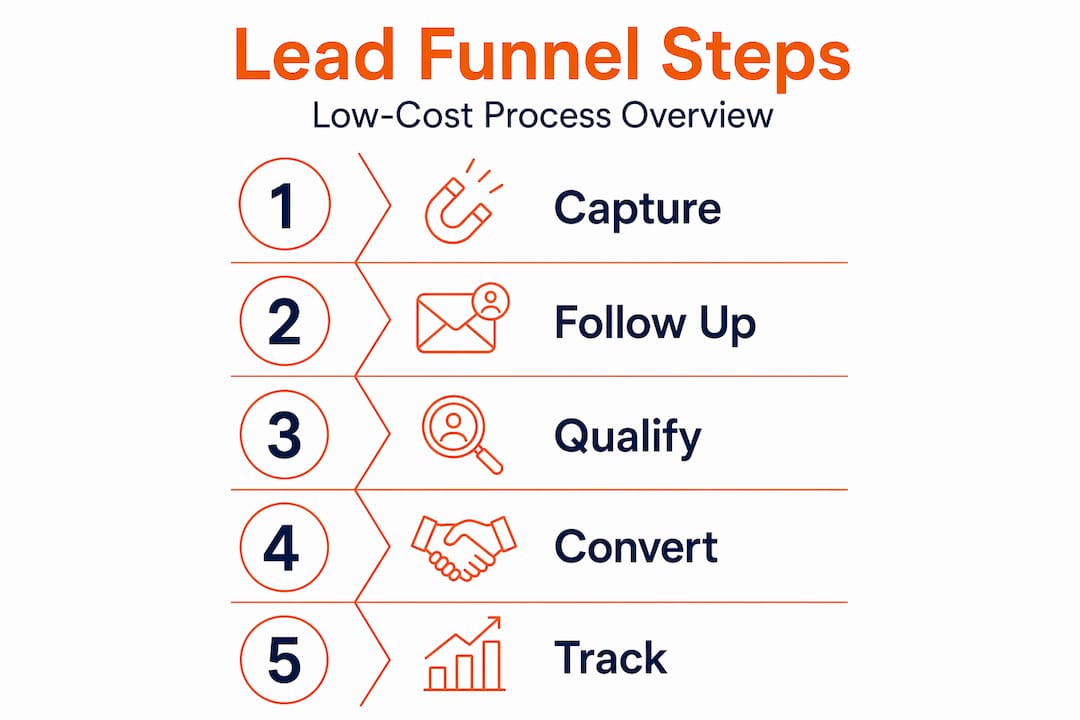 Lead Funnel Steps
Low-Cost Process Overview

1 Capture

2 Follow Up

3 Qualify

4 Convert

5 Track