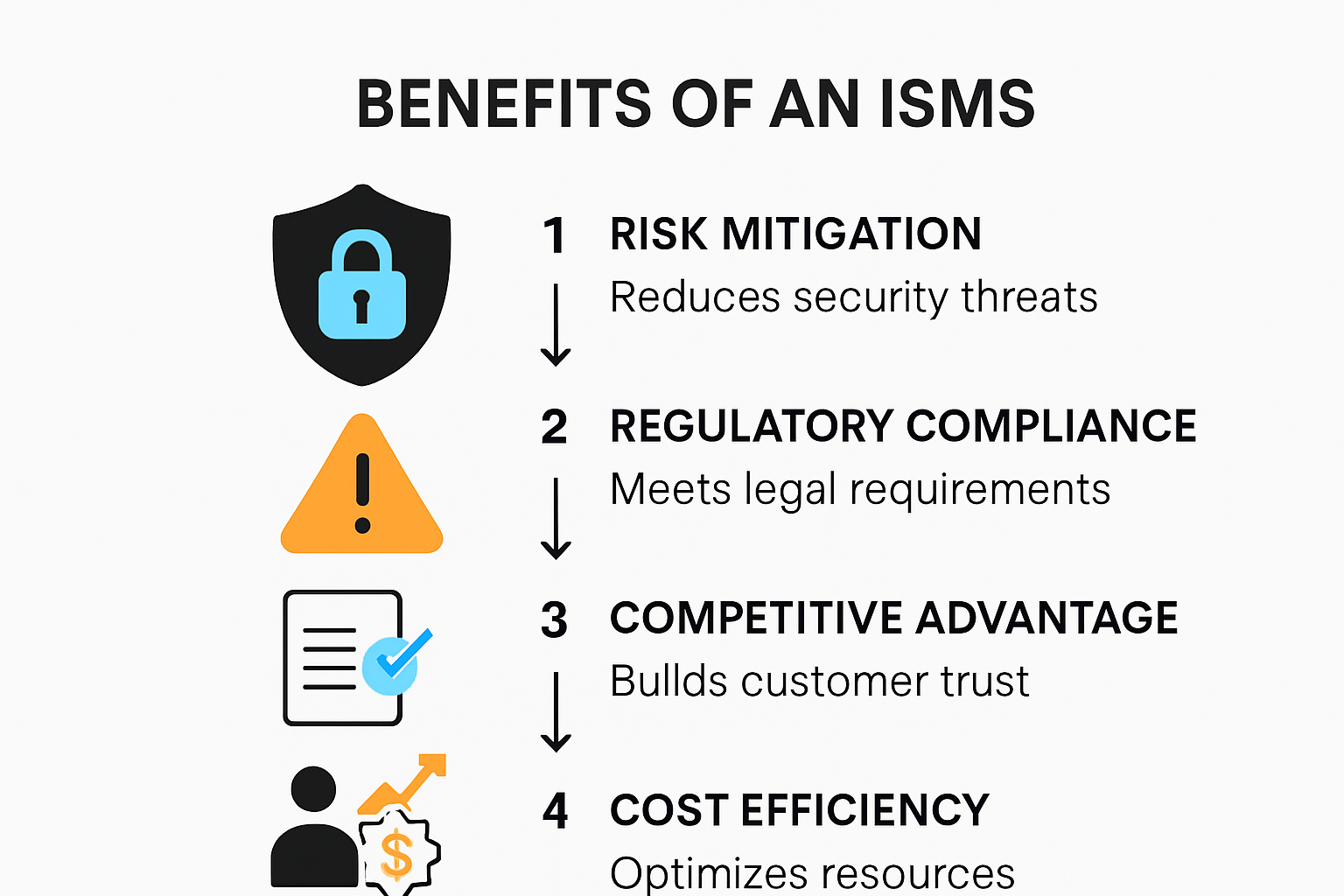 BENEFITS OF AN ISMS

1 RISK MITIGATION
Reduces security threats

2 REGULATORY COMPLIANCE
Meets legal requirements

3 COMPETITIVE ADVANTAGE
Bullds customer trust

4 COST EFFICIENCY
Optimizes resources

$