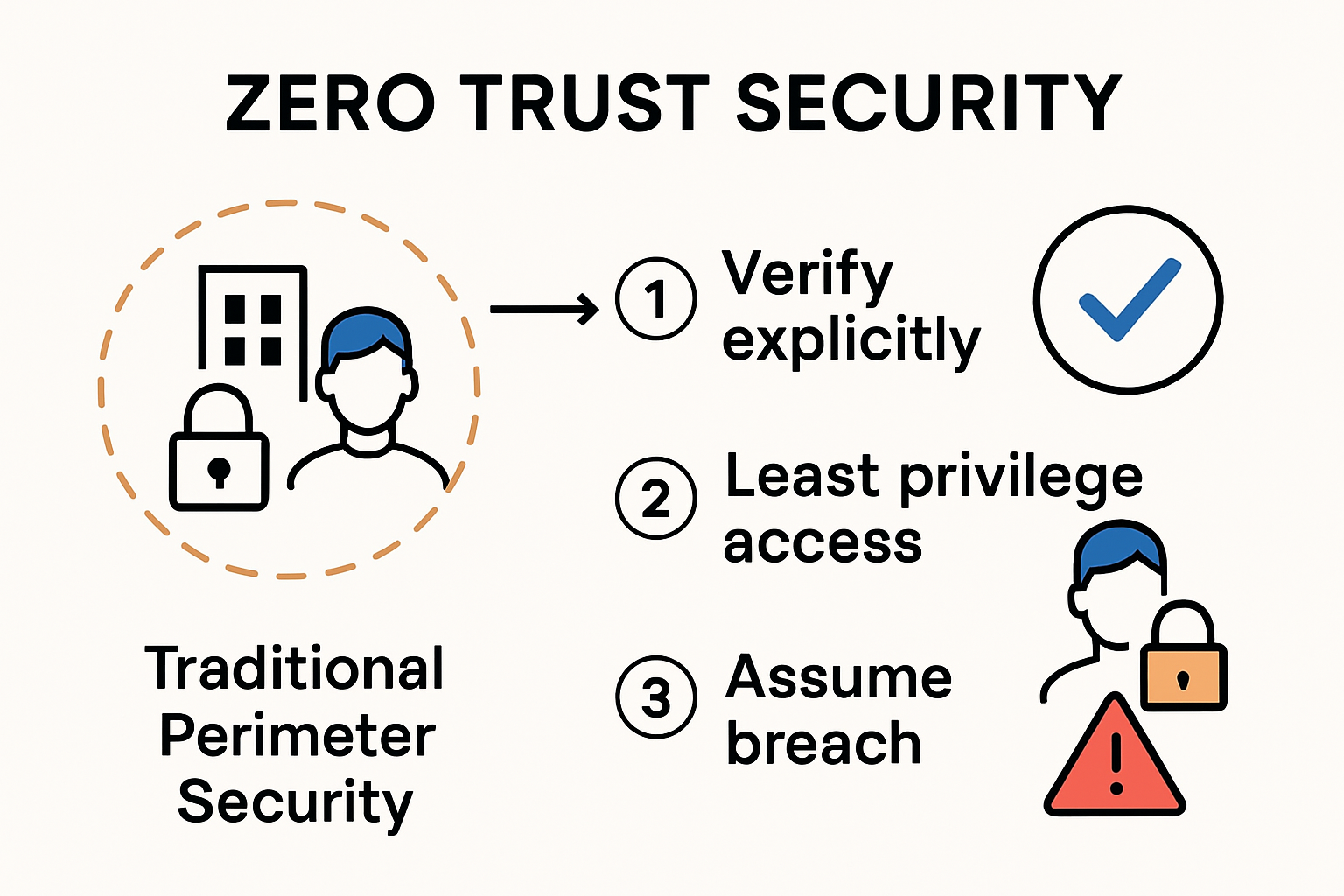 ZERO TRUST SECURITY

Traditional Perimeter Security

1 Verify explicitly

2 Least privilege access

3 Assume breach