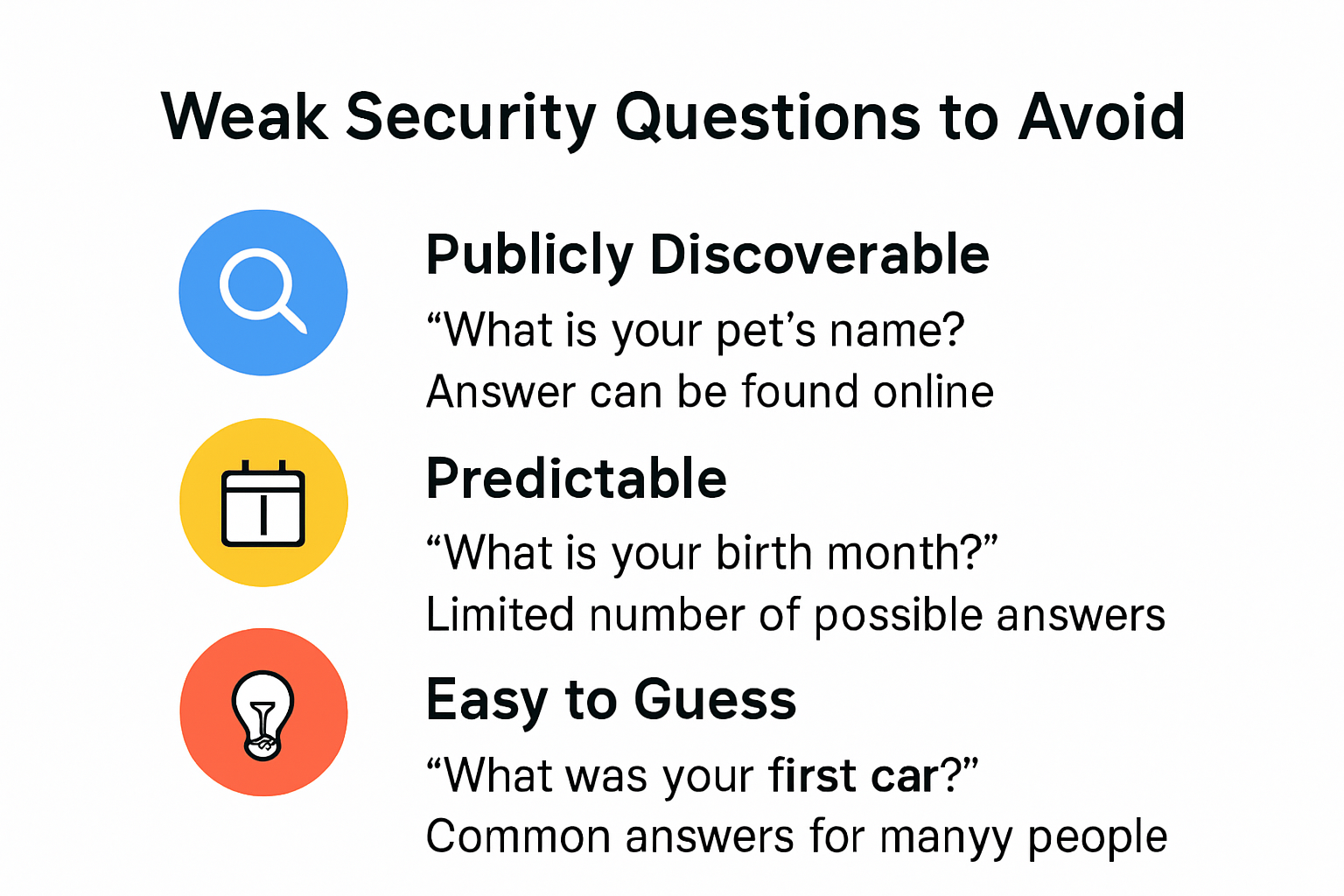 Weak Security Questions to Avoid

Publicly Discoverable

“What is your pet’s name?

Answer can be found online

Predictable

“What is your birth month?”

Limited number of possible answers

Easy to Guess

“What was your first car?”

Common answers for manyy people