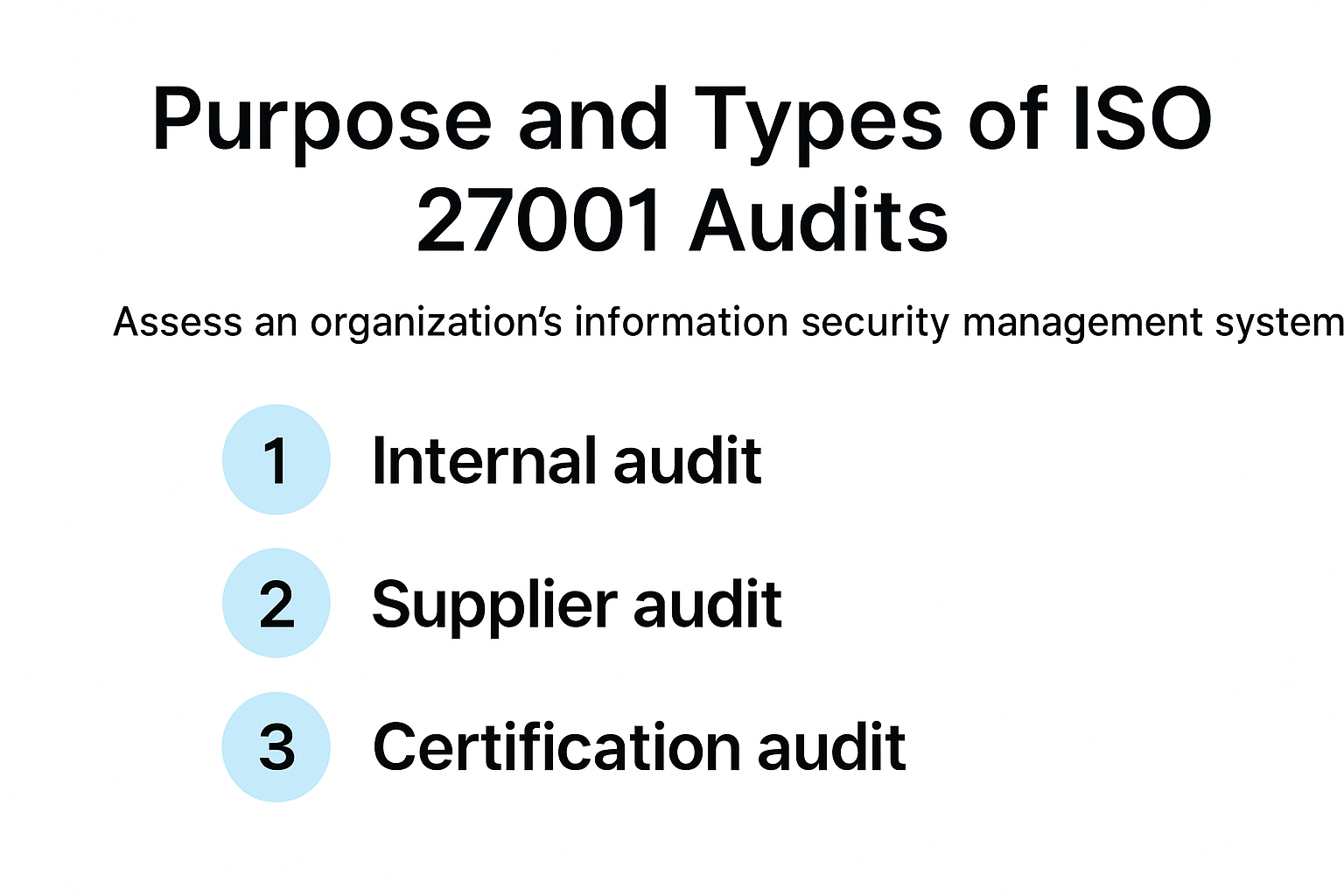 Purpose and Types of ISO 27001 Audits

Assess an organization's information security management system

1 Internal audit

2 Supplier audit

3 Certification audit