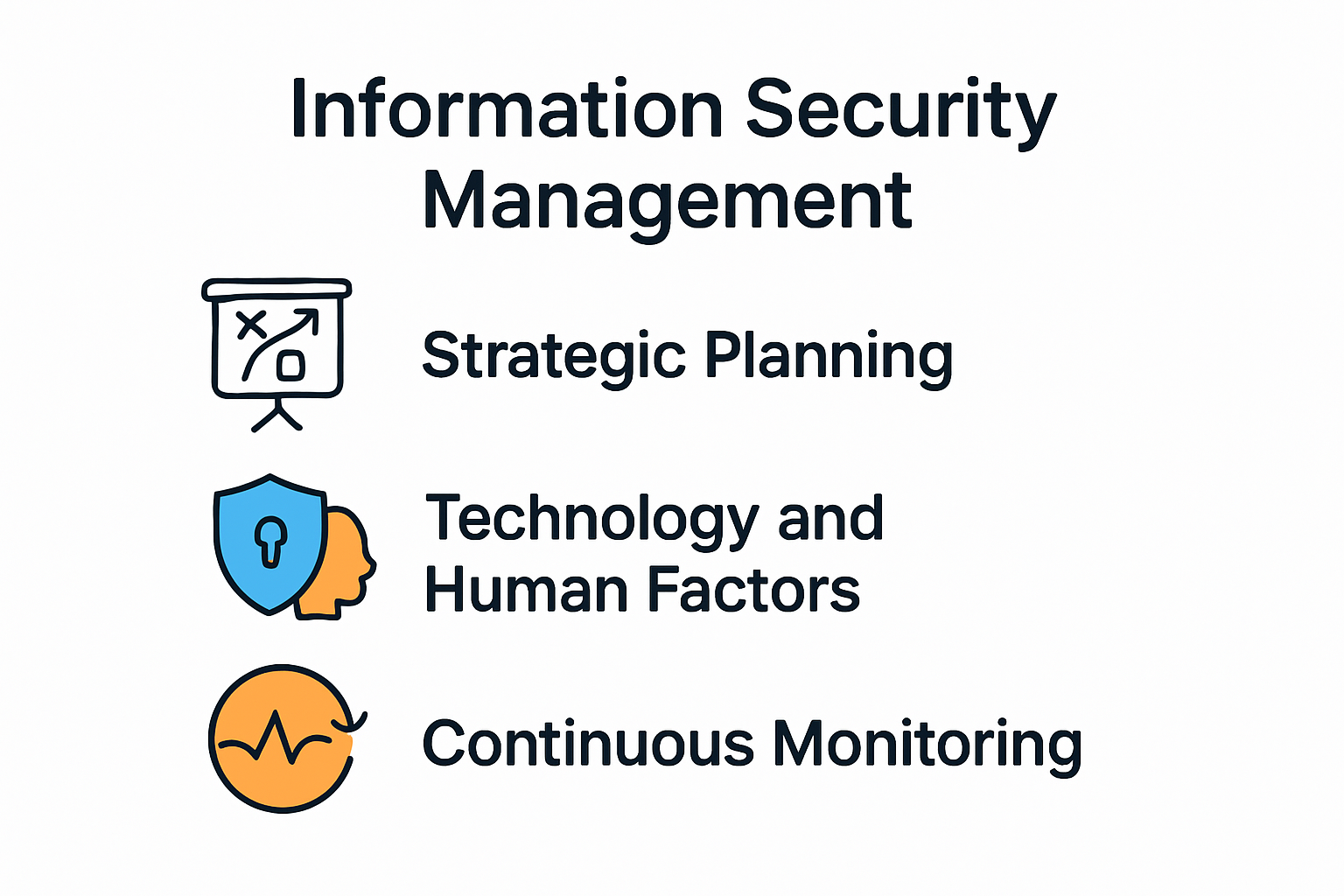 Information Security Management

Strategic Planning

Technology and Human Factors

Continuous Monitoring