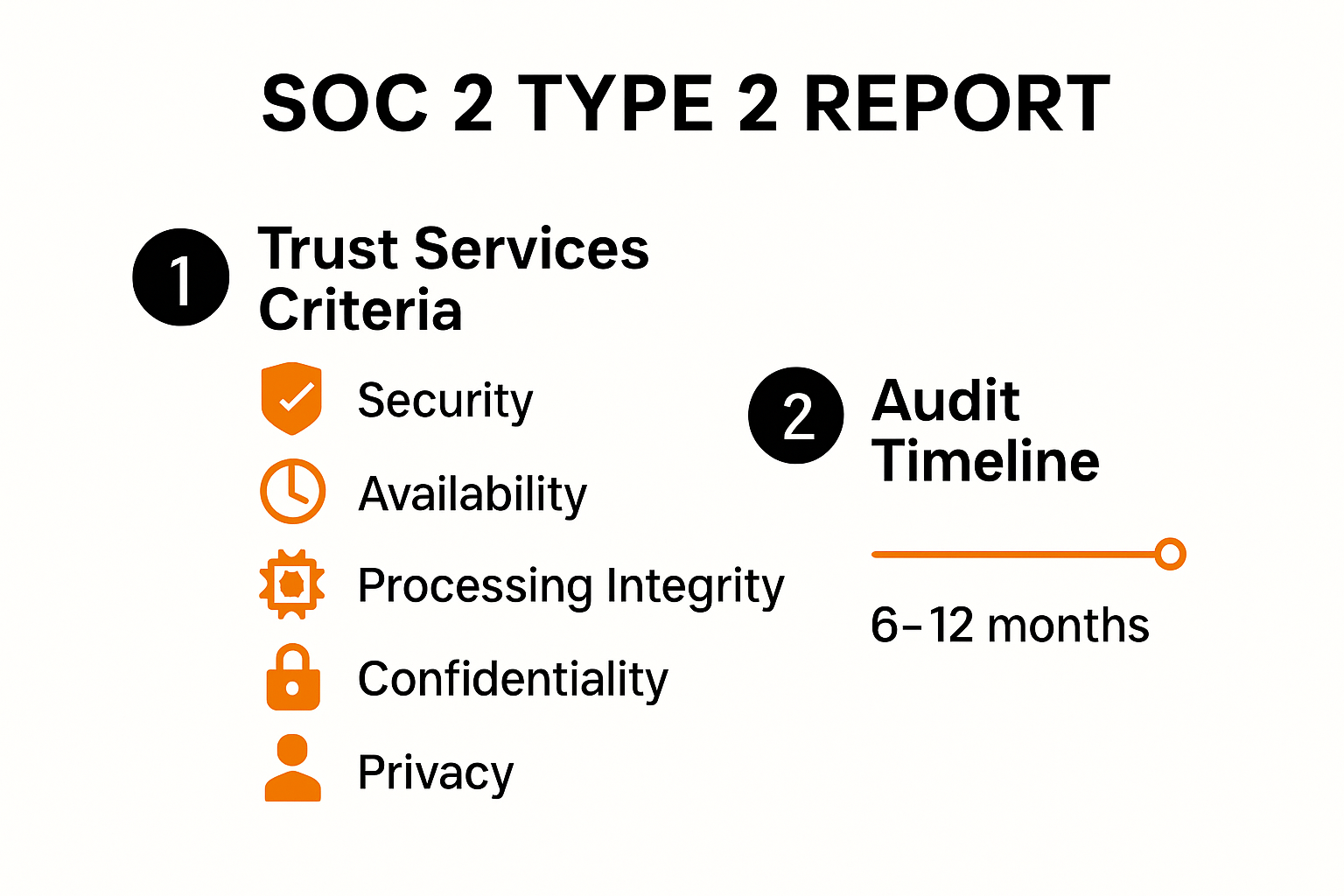 SOC 2 TYPE 2 REPORT

1 Trust Services Criteria

Security

Availability

Processing Integrity

Confidentiality

Privacy

2 Audit Timeline

6–12 months