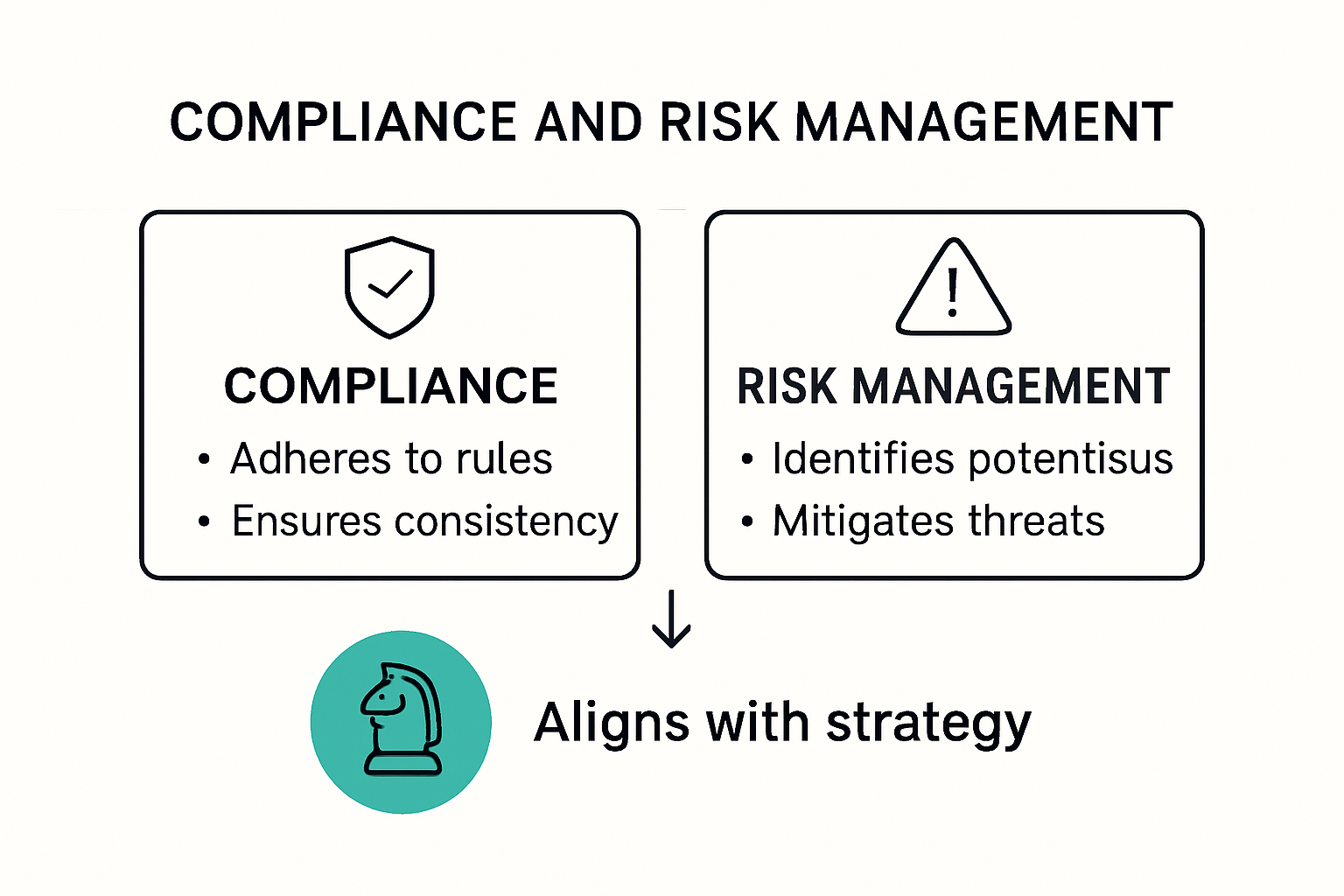 COMPLIANCE AND RISK MANAGEMENT

COMPLIANCE

• Adheres to rules
• Ensures consistency

RISK MANAGEMENT

• Identifies potentisus
• Mitigates threats

Aligns with strategy