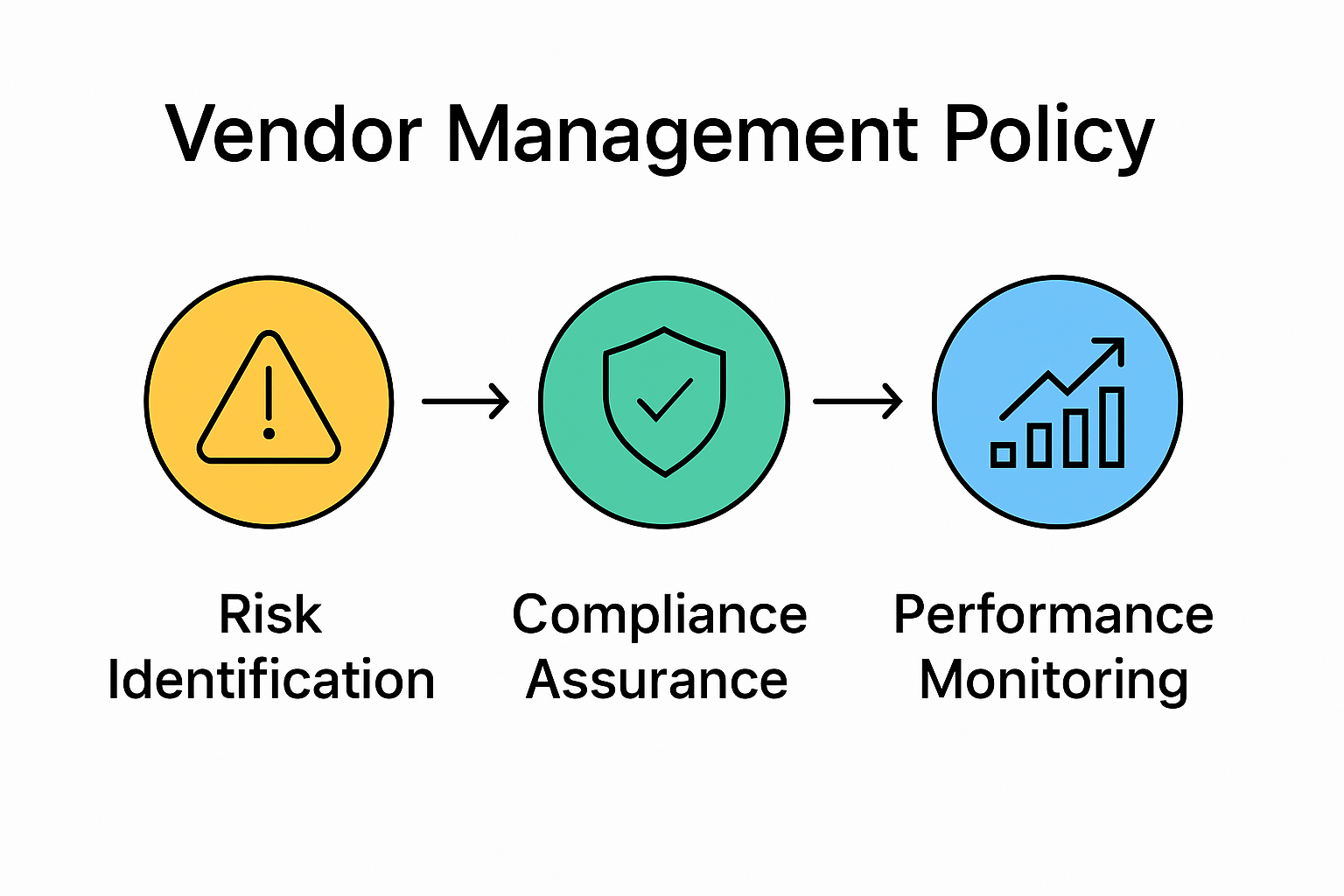 Vendor Management Policy

Risk Identification

Compliance Assurance

Performance Monitoring