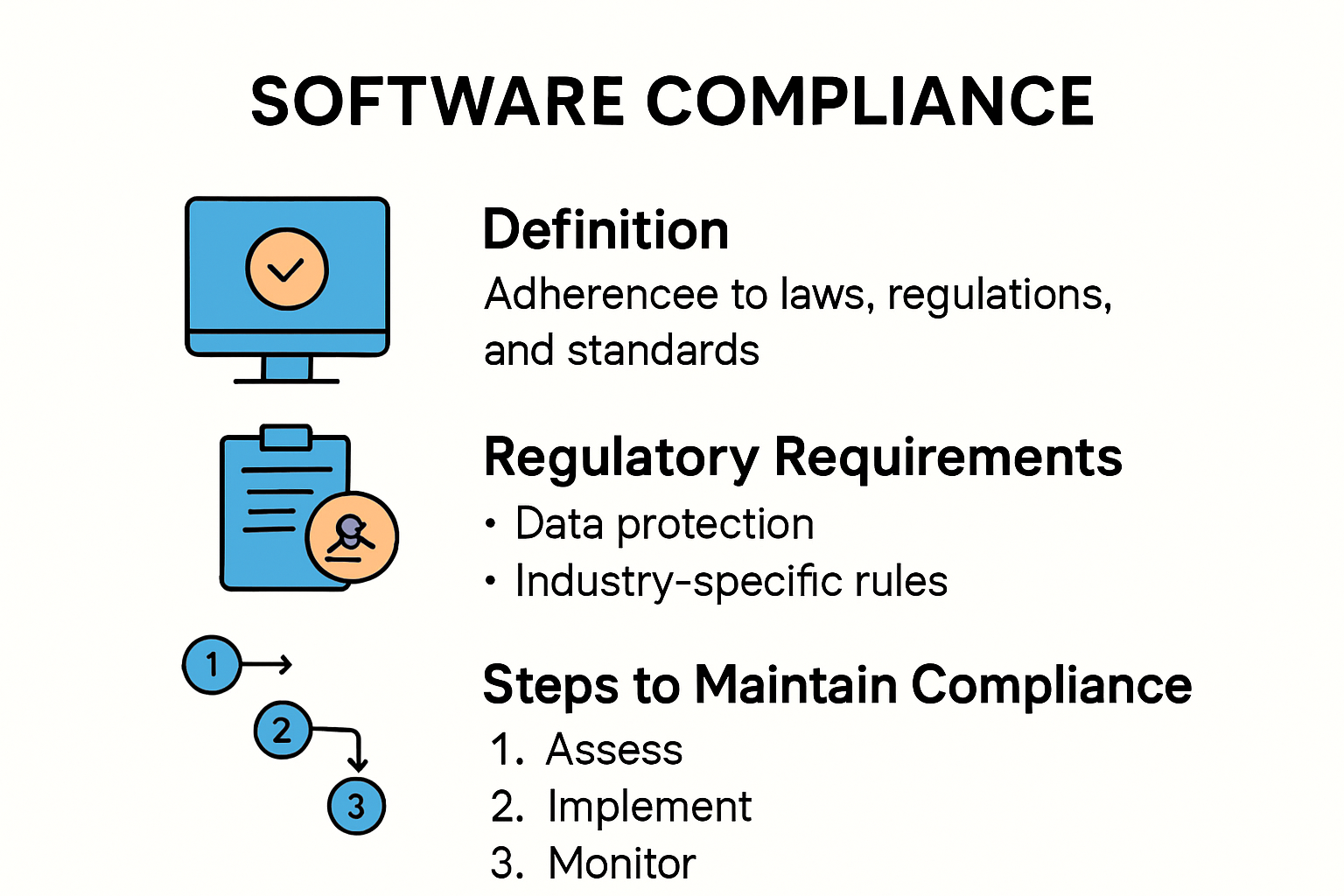 SOFTWARE COMPLIANCE

Definition
Adherencee to laws, regulations, and standards

Regulatory Requirements
• Data protection
• Industry-specific rules

1
2
3

Steps to Maintain Compliance
1. Assess
2. Implement
3. Monitor