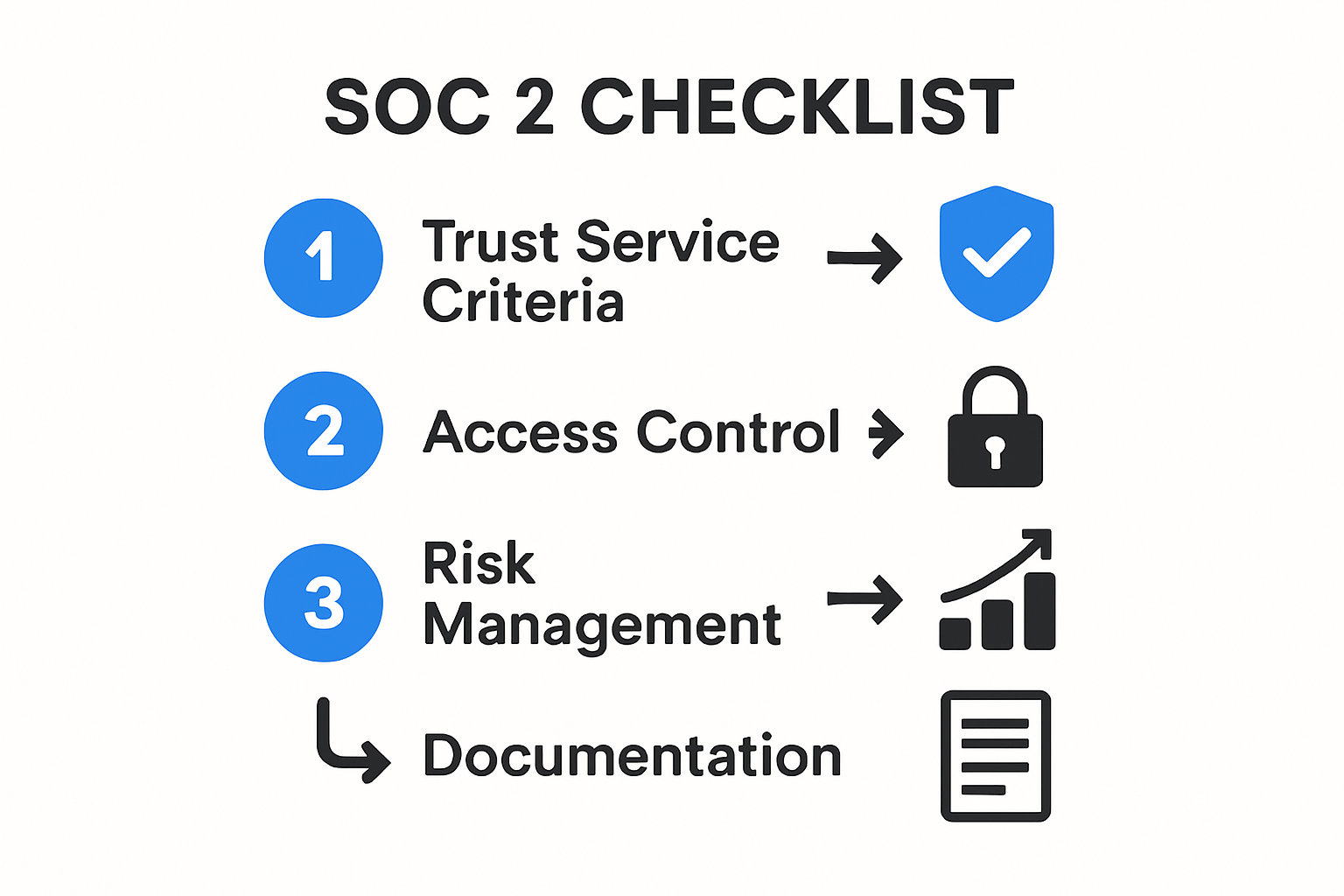 SOC 2 CHECKLIST

1 Trust Service Criteria

2 Access Control

3 Risk Management

Documentation