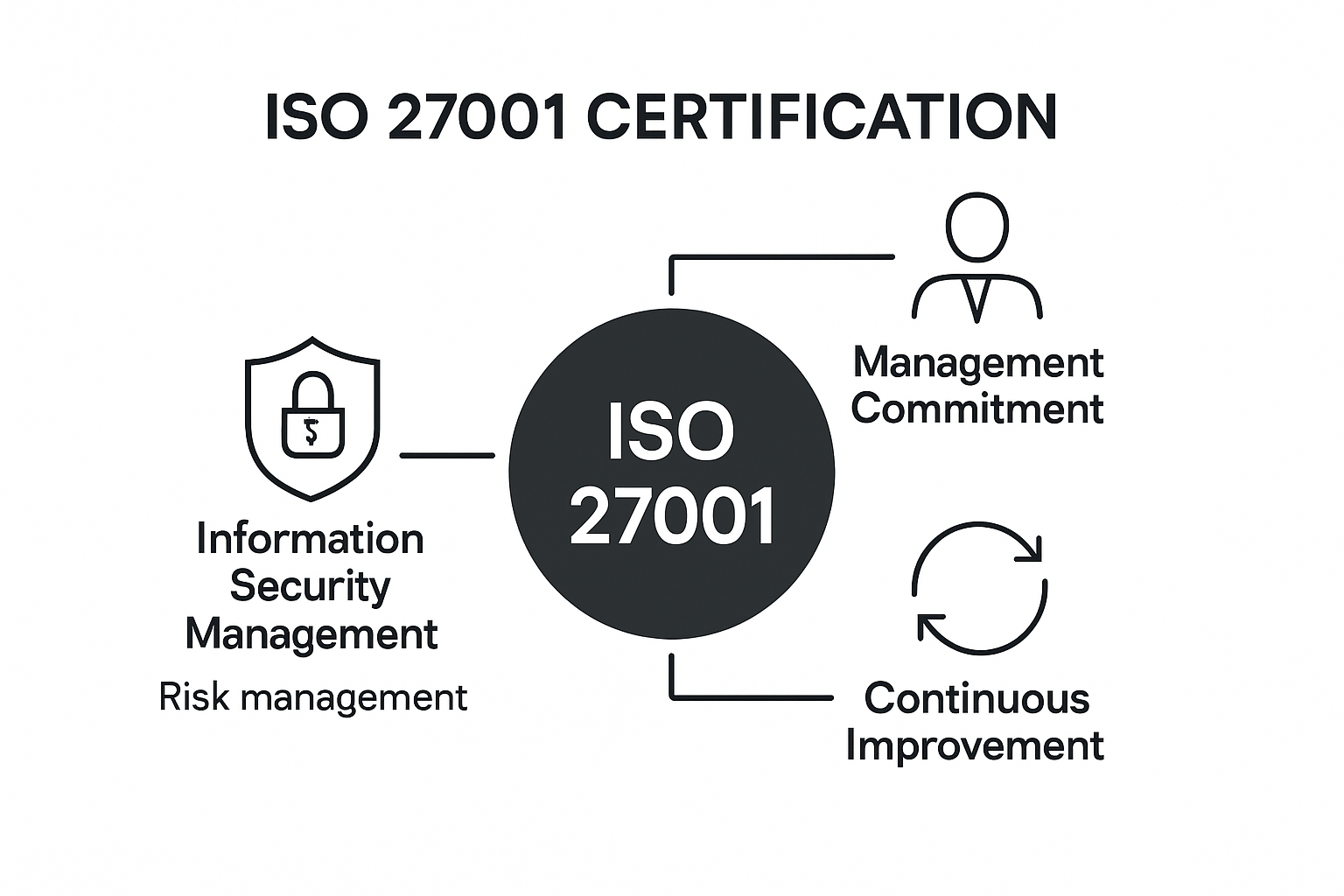 ISO 27001 CERTIFICATION

Information Security Management

Risk management

ISO 27001

Management Commitment

Continuous Improvement