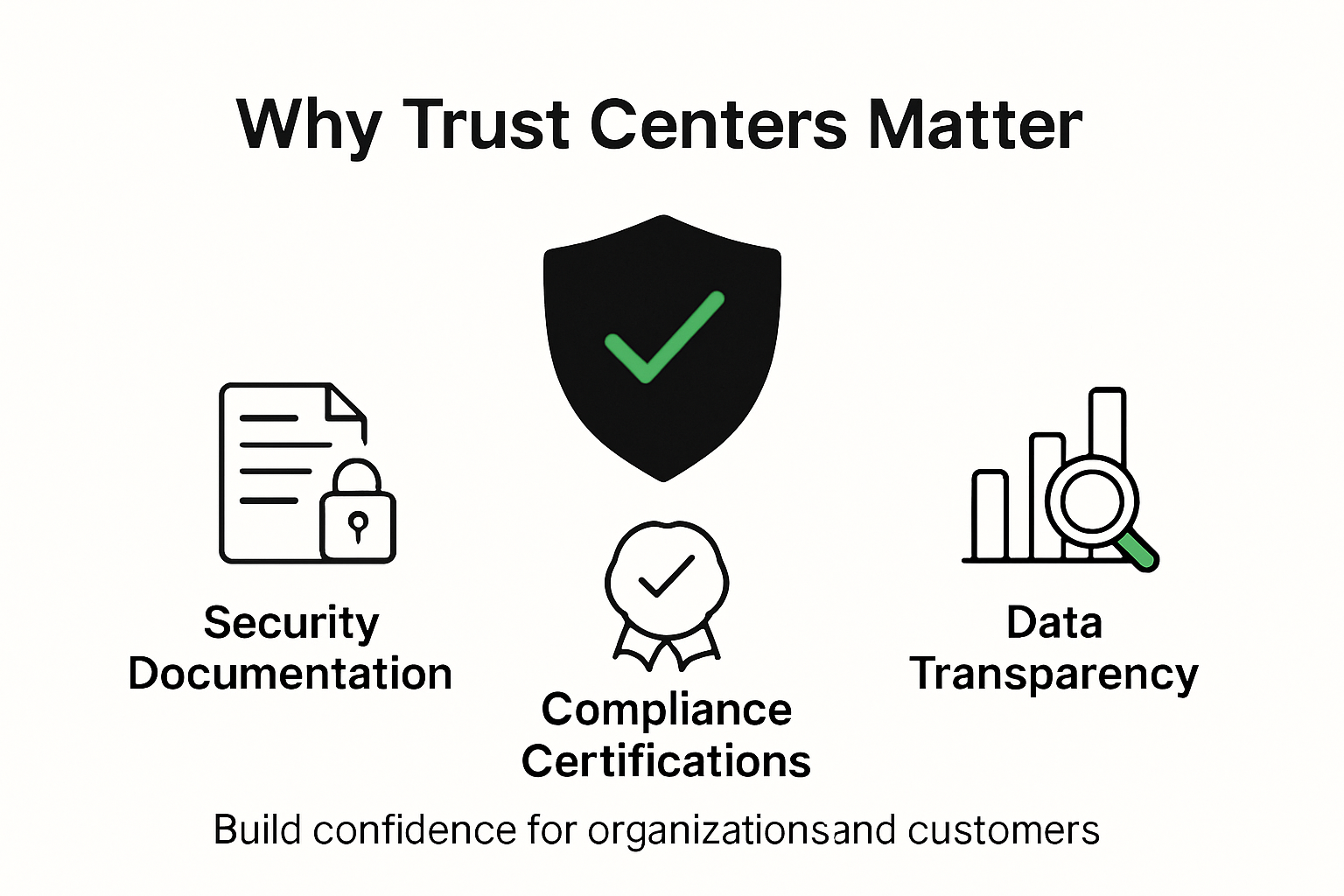 Why Trust Centers Matter

Security Documentation

Compliance Certifications

Data Transparency

Build confidence for organizationsand customers