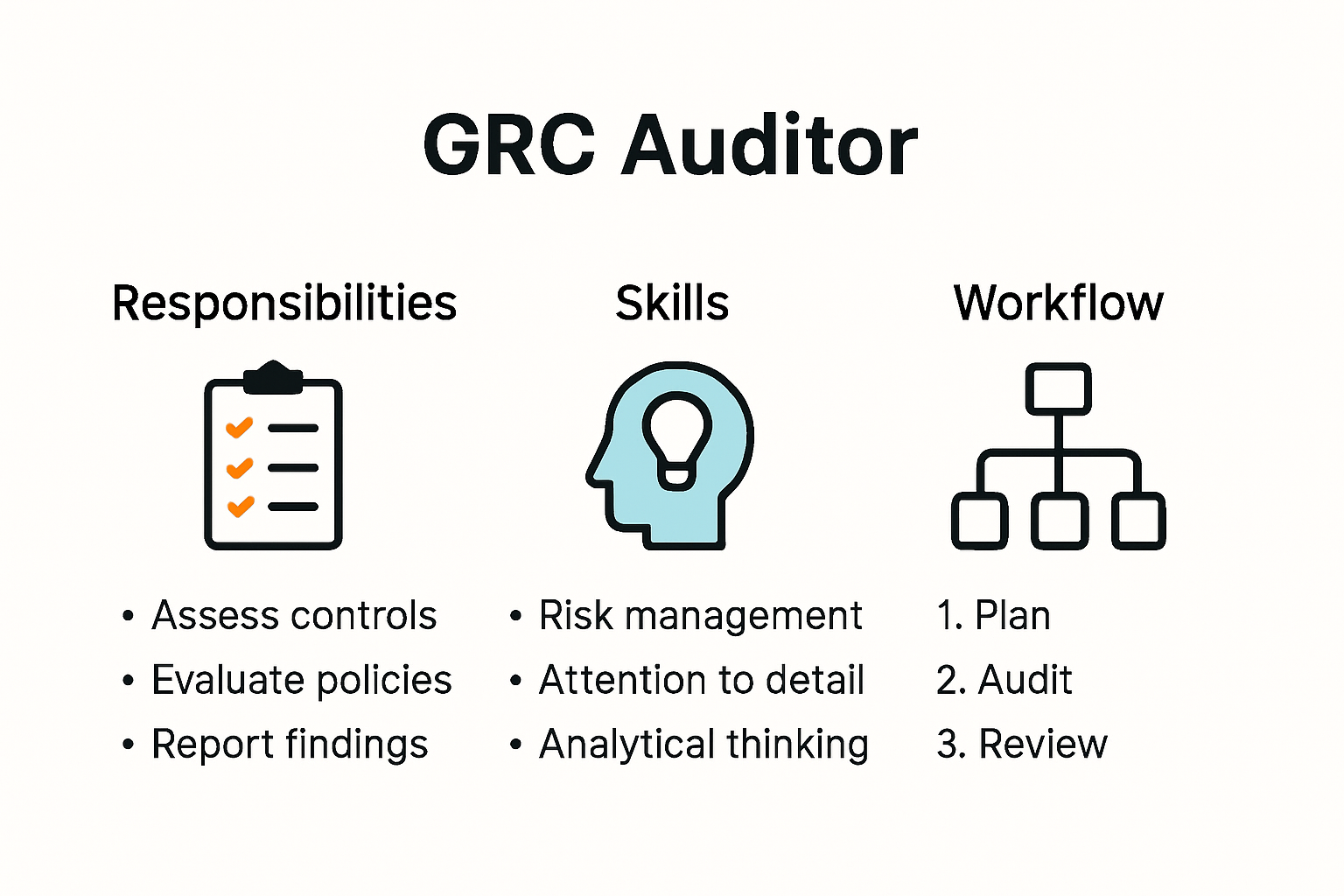 GRC Auditor

Responsibilities

• Assess controls
• Evaluate policies
• Report findings

Skills

• Risk management
• Attention to detail
• Analytical thinking

Workflow

1. Plan
2. Audit
3. Review