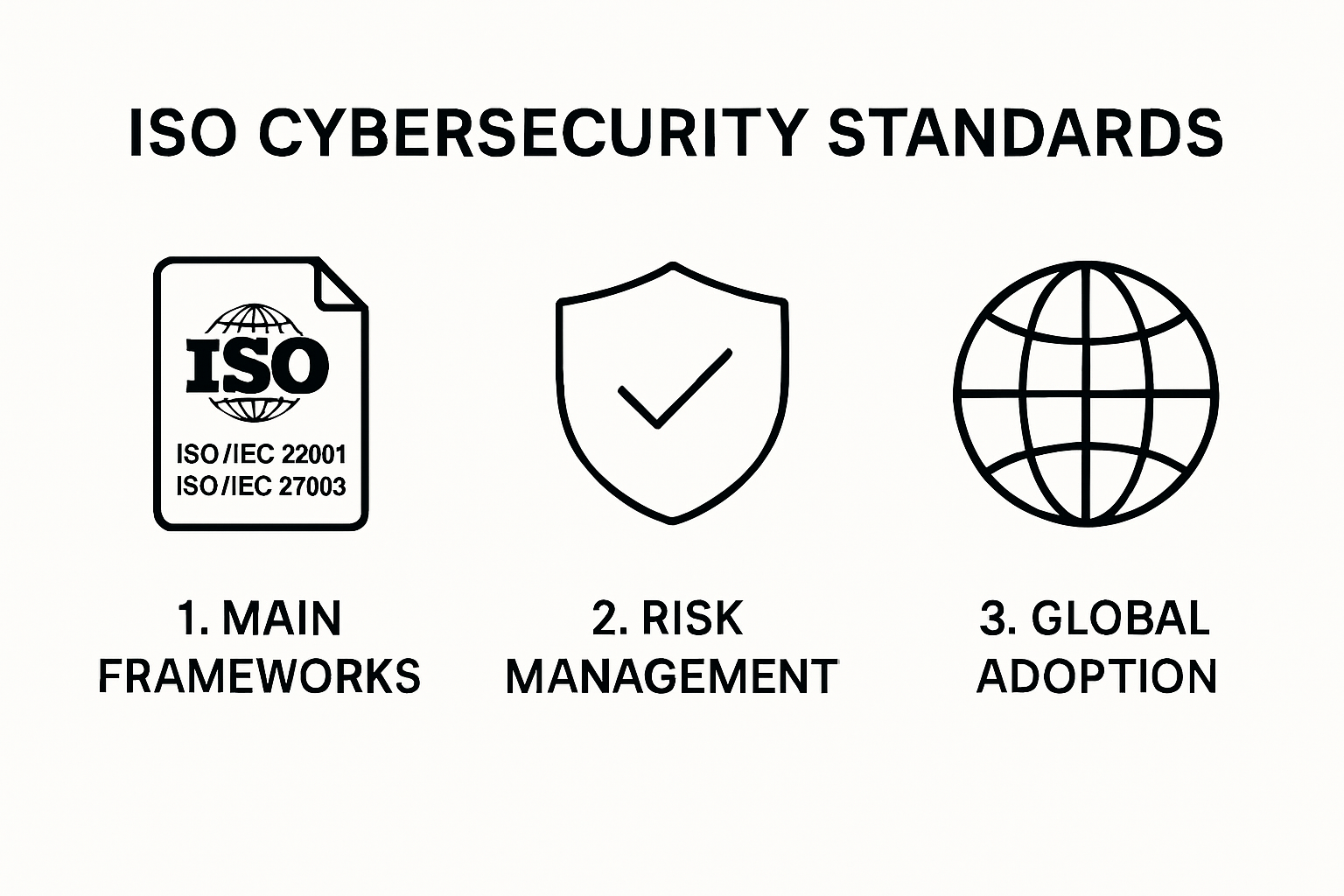 ISO CYBERSECURITY STANDARDS

ISO

ISO/IEC 22001
ISO/IEC 27003

1. MAIN FRAMEWORKS

2. RISK MANAGEMENT

3. GLOBAL ADOPTION