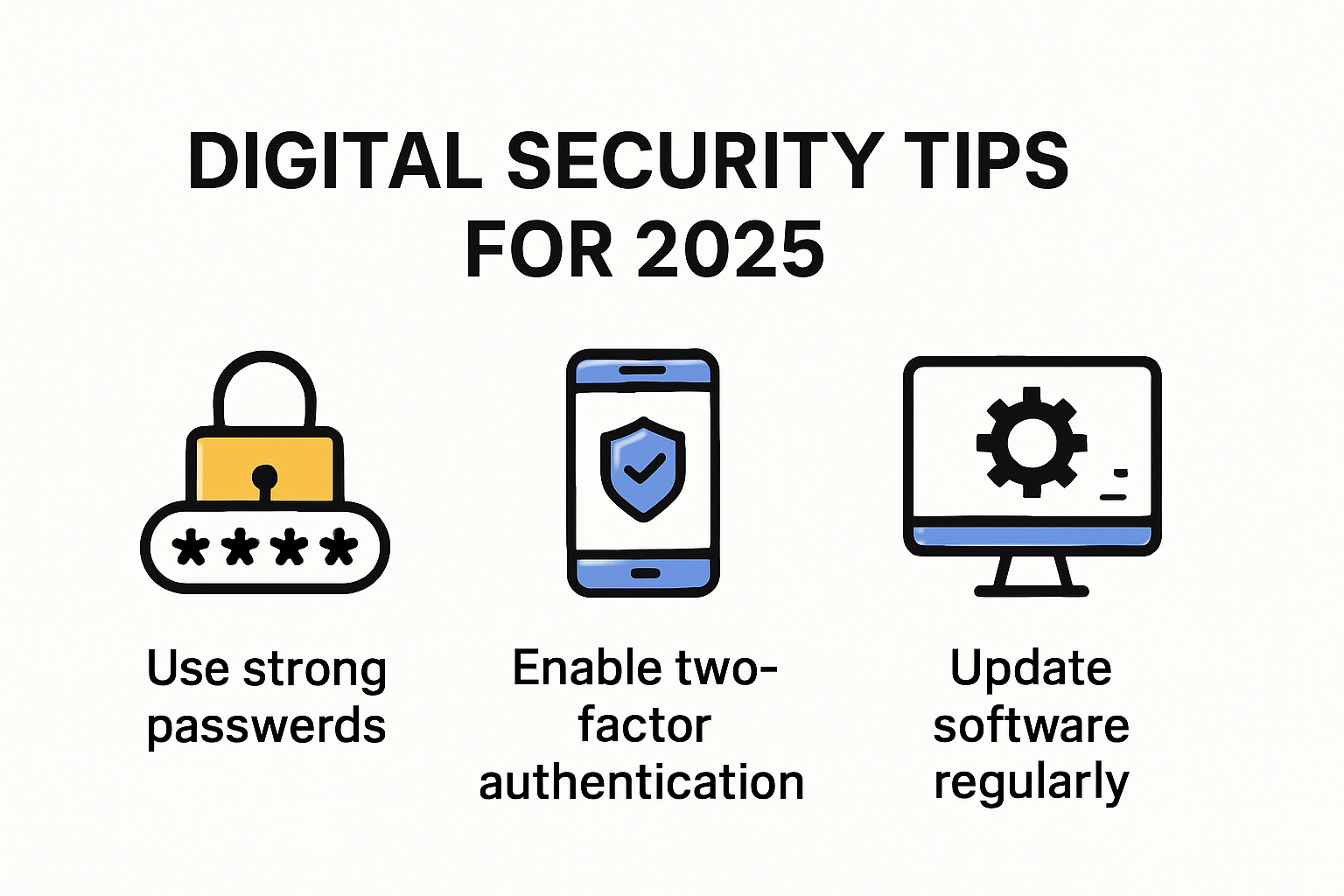 DIGITAL SECURITY TIPS FOR 2025

****

Use strong passwerds

Enable two-factor authentication

Update software regularly