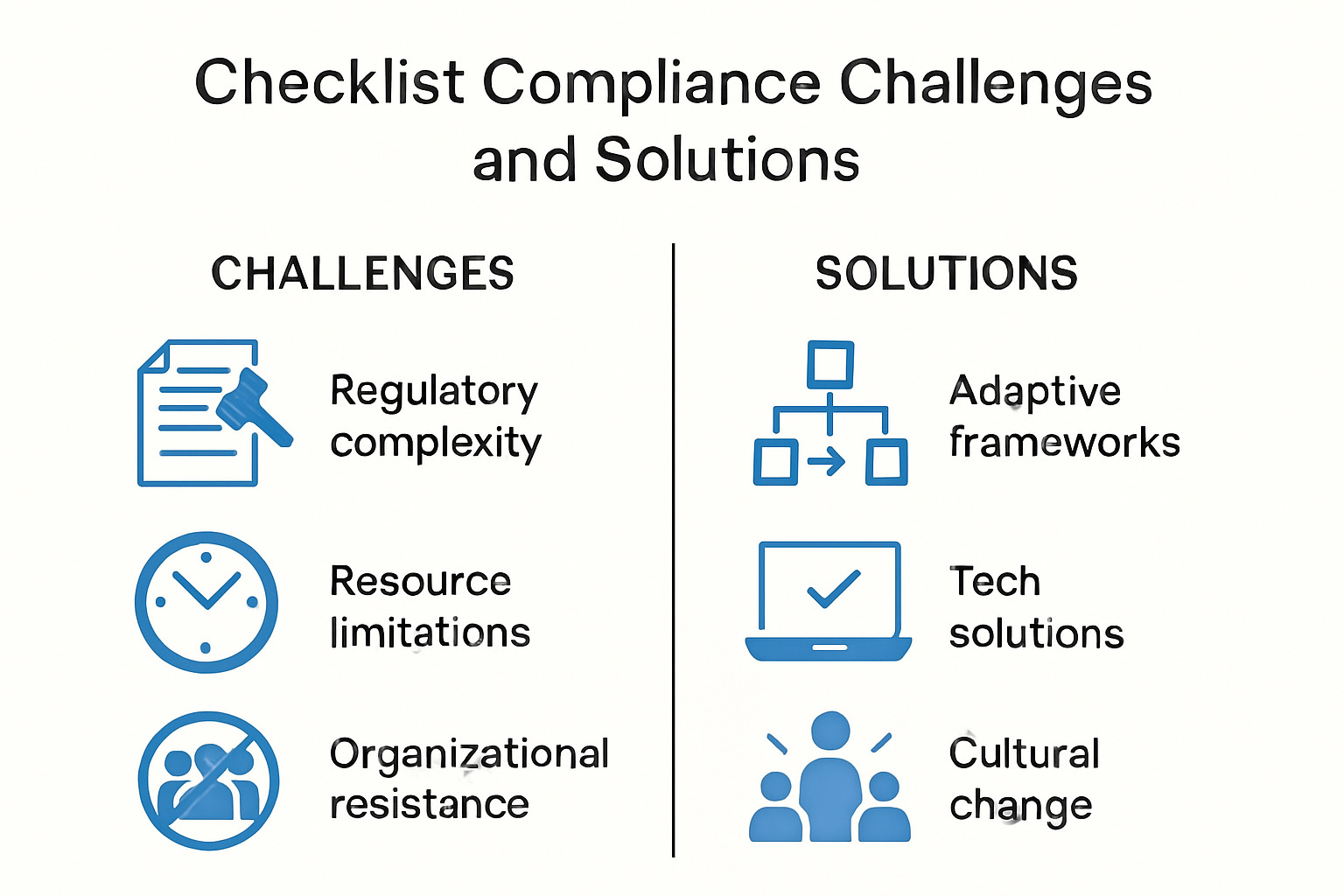 Checklist Compliance Challenges and Solutions

CHALLENGES

Regulatory complexity

Resource limitations

Organizational resistance

SOLUTIONS

Adaptive frameworks

Tech solutions

Cultural change