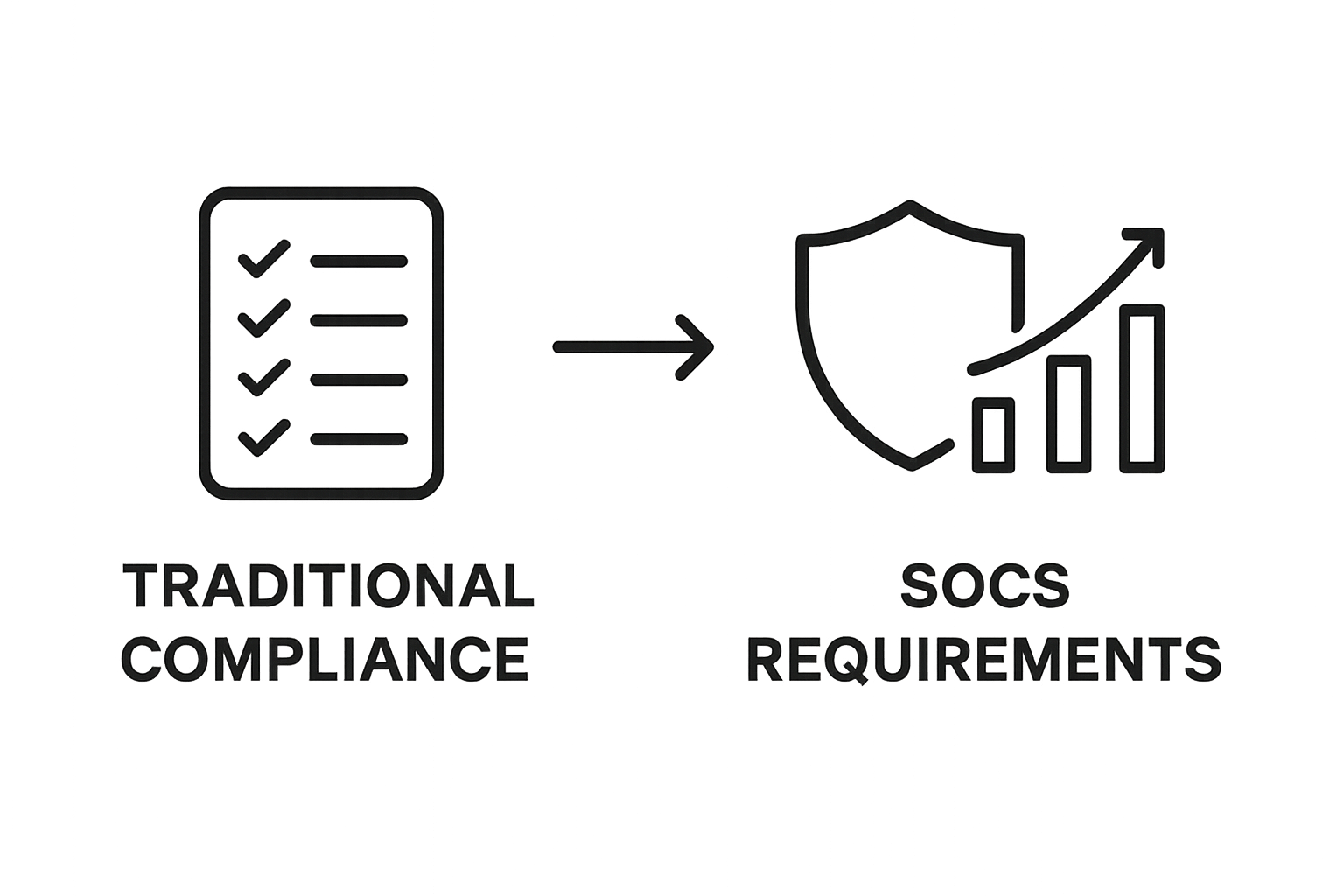 TRADITIONAL COMPLIANCE

SOCS REQUIREMENTS