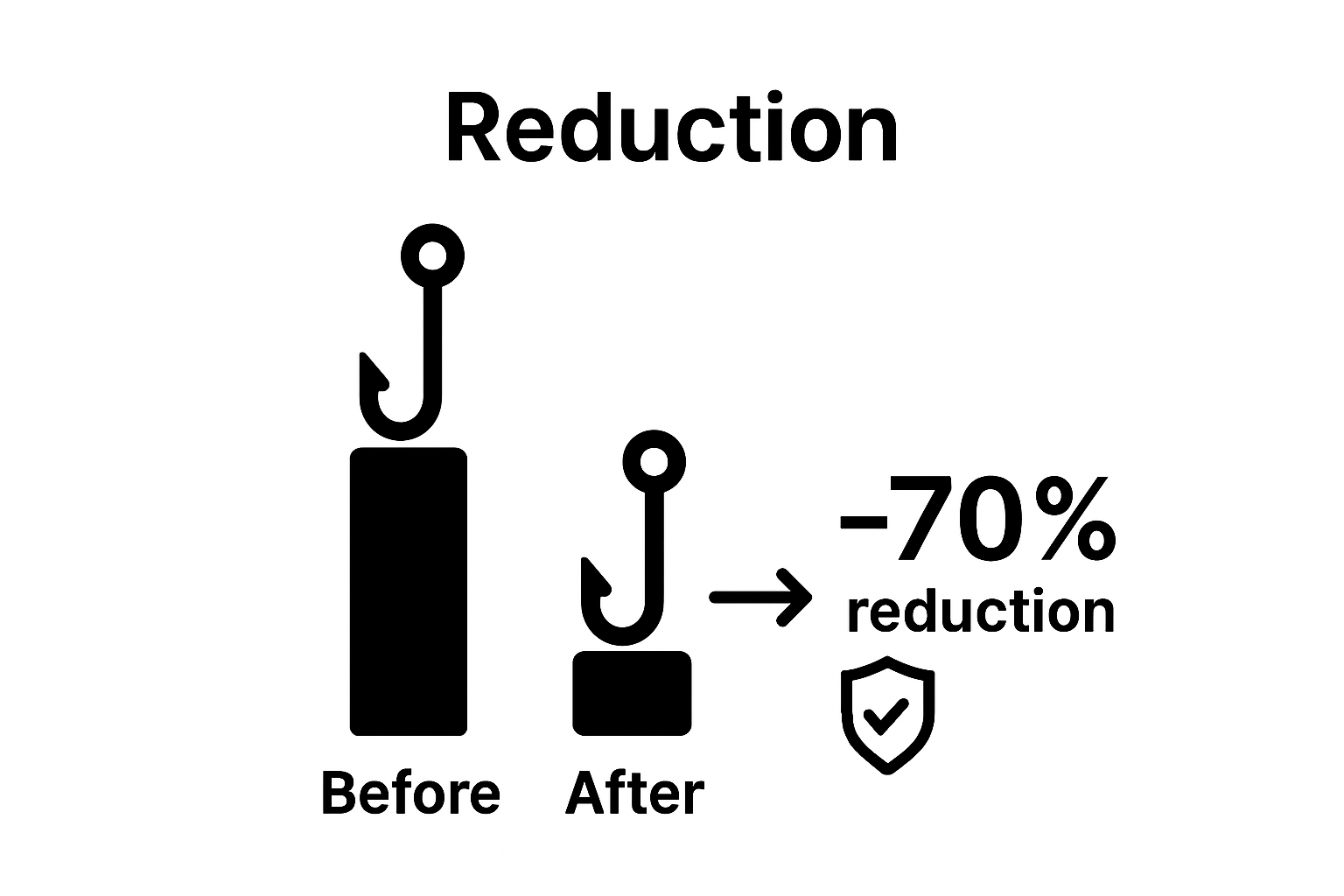 Reduction

-70%
reduction

Before After