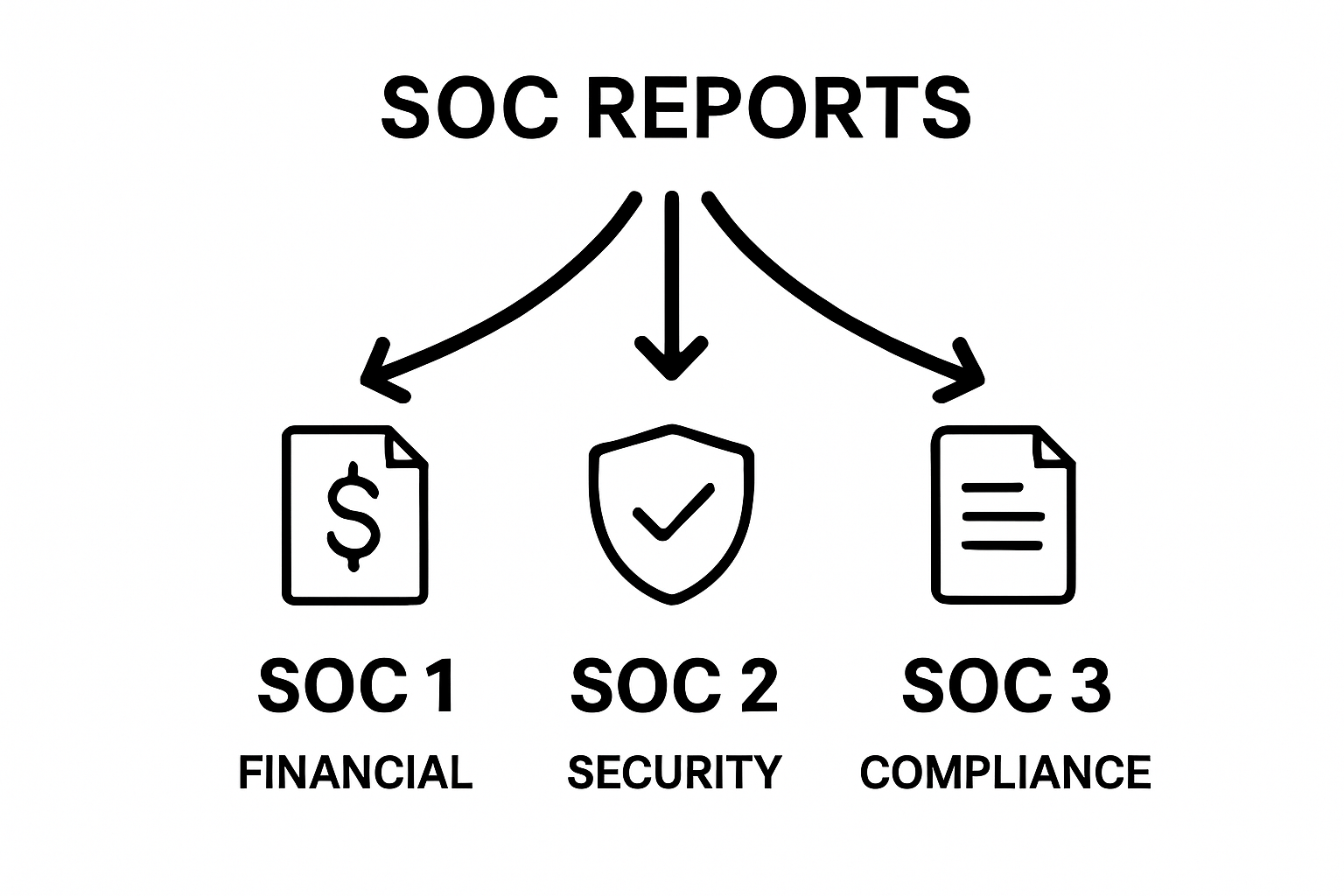 SOC REPORTS

$

SOC 1
FINANCIAL

SOC 2
SECURITY

SOC 3
COMPLIANCE