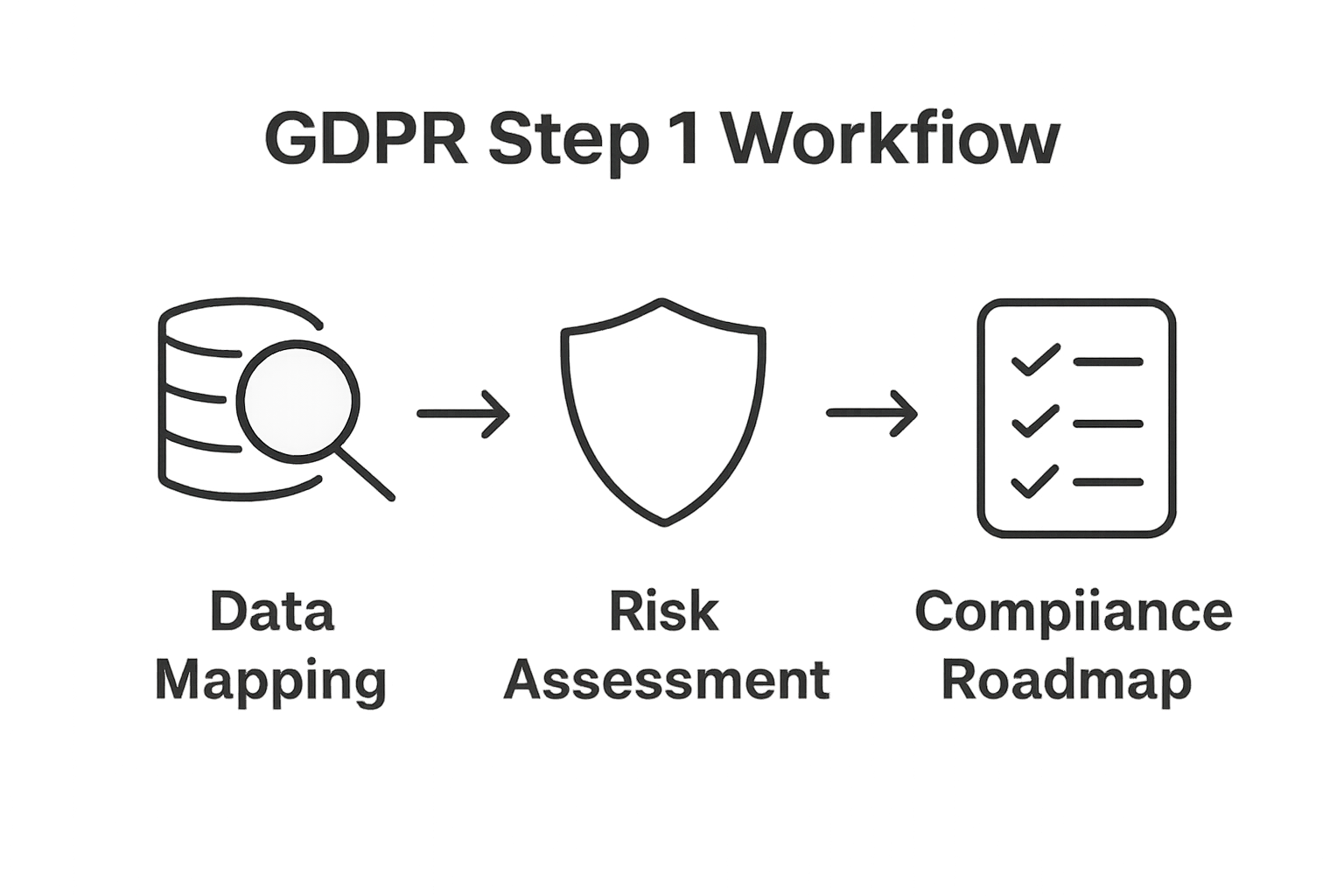 GDPR Step 1 Workfiow

Data Mapping

Risk Assessment

Compiiance Roadmap