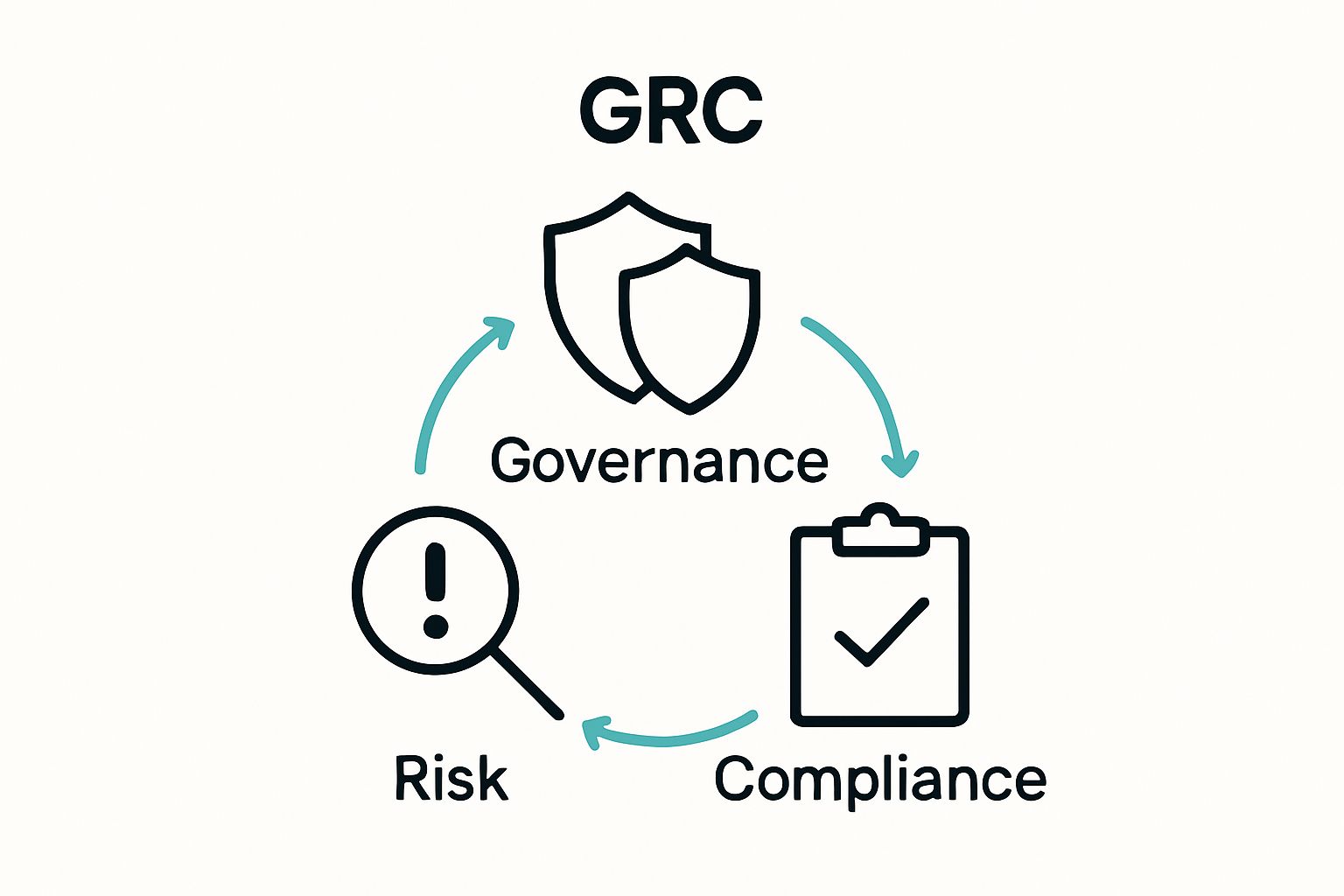 GRC

Governance

Risk

Compliance